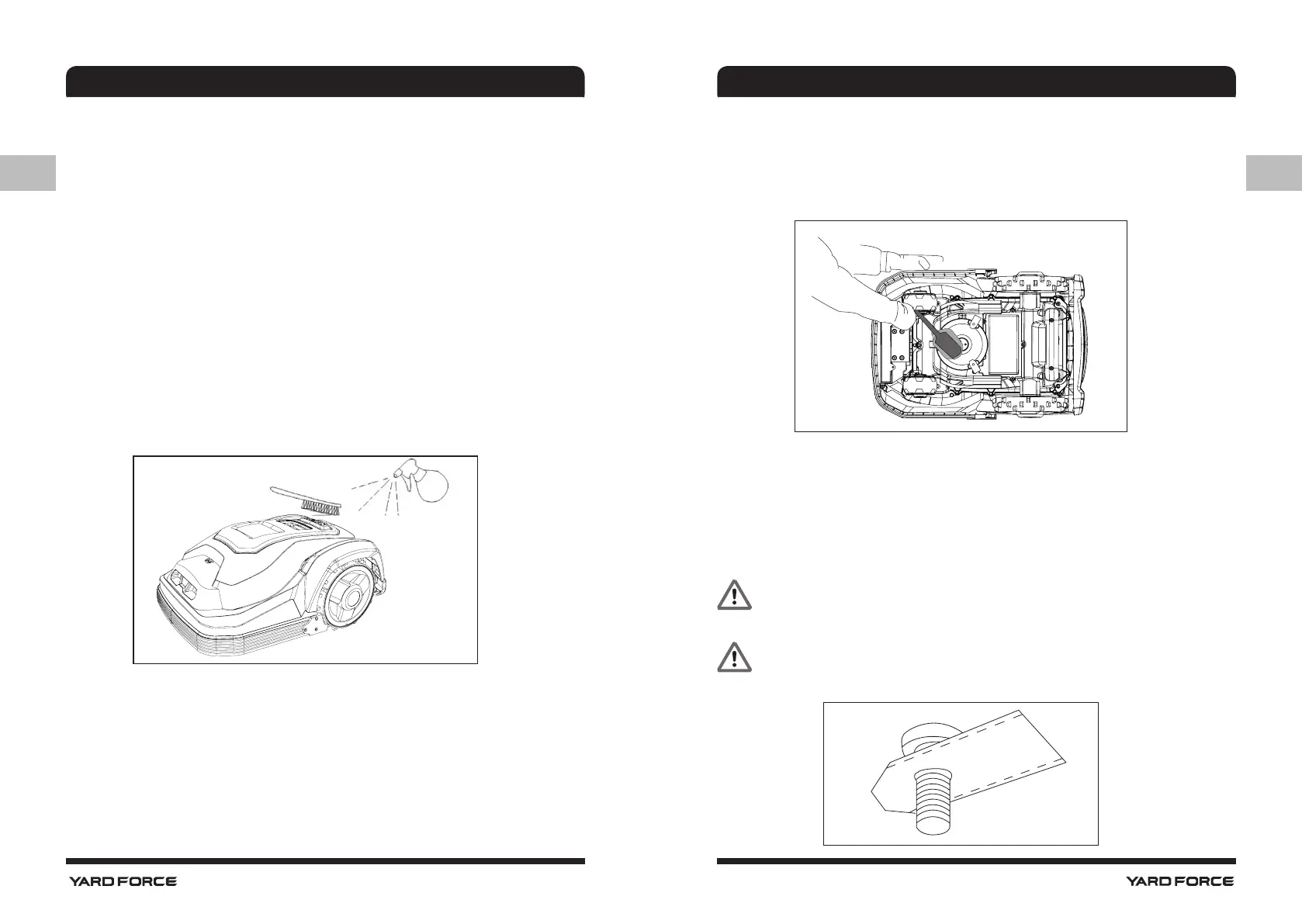 YARD FORCE

YARD FORCE