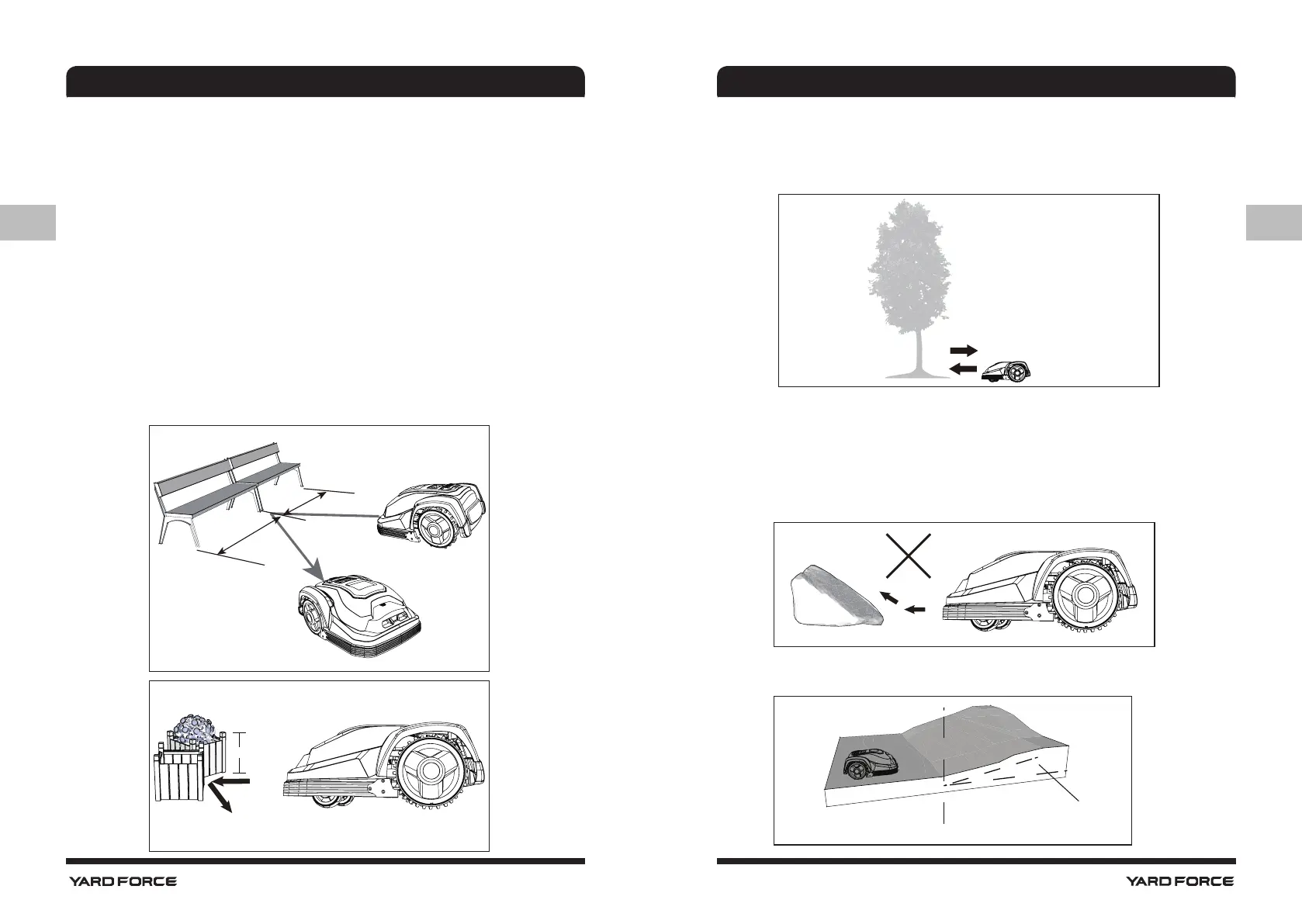 YARD FORCE

YARD FORCE