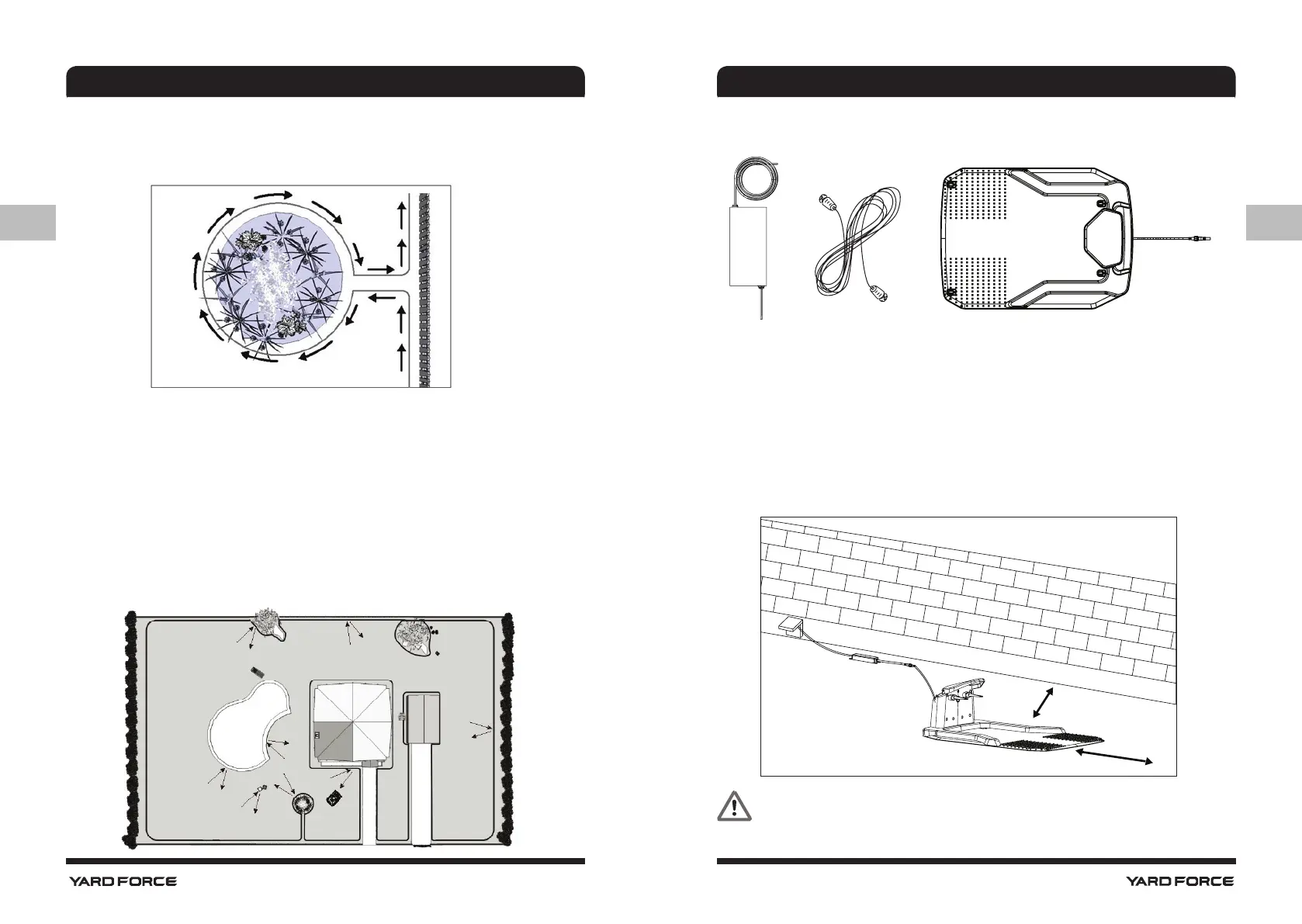 YARD FORCE

YARD FORCE