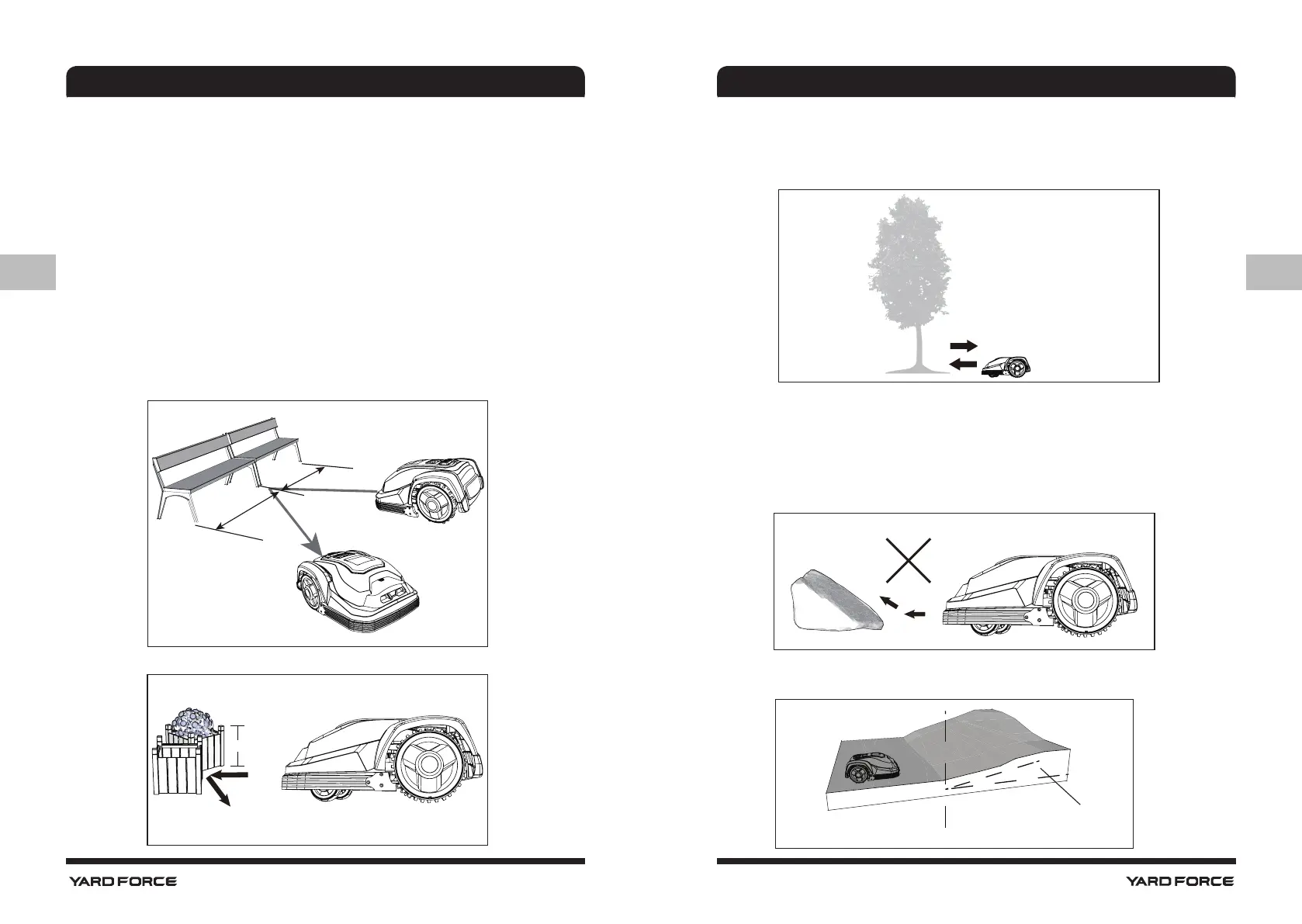 YARD FORCE

YARD FORCE