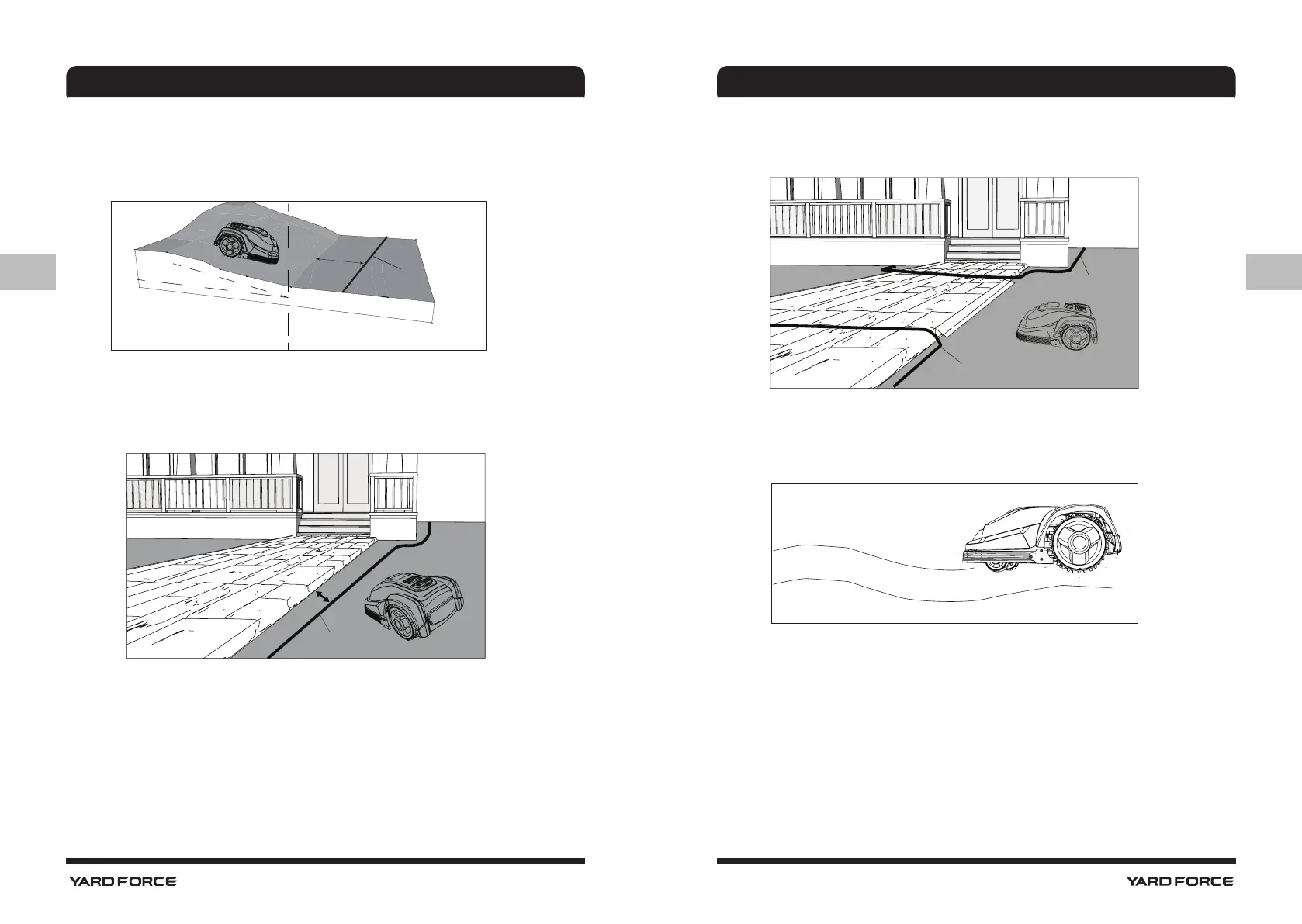 YARD FORCE

YARD FORCE