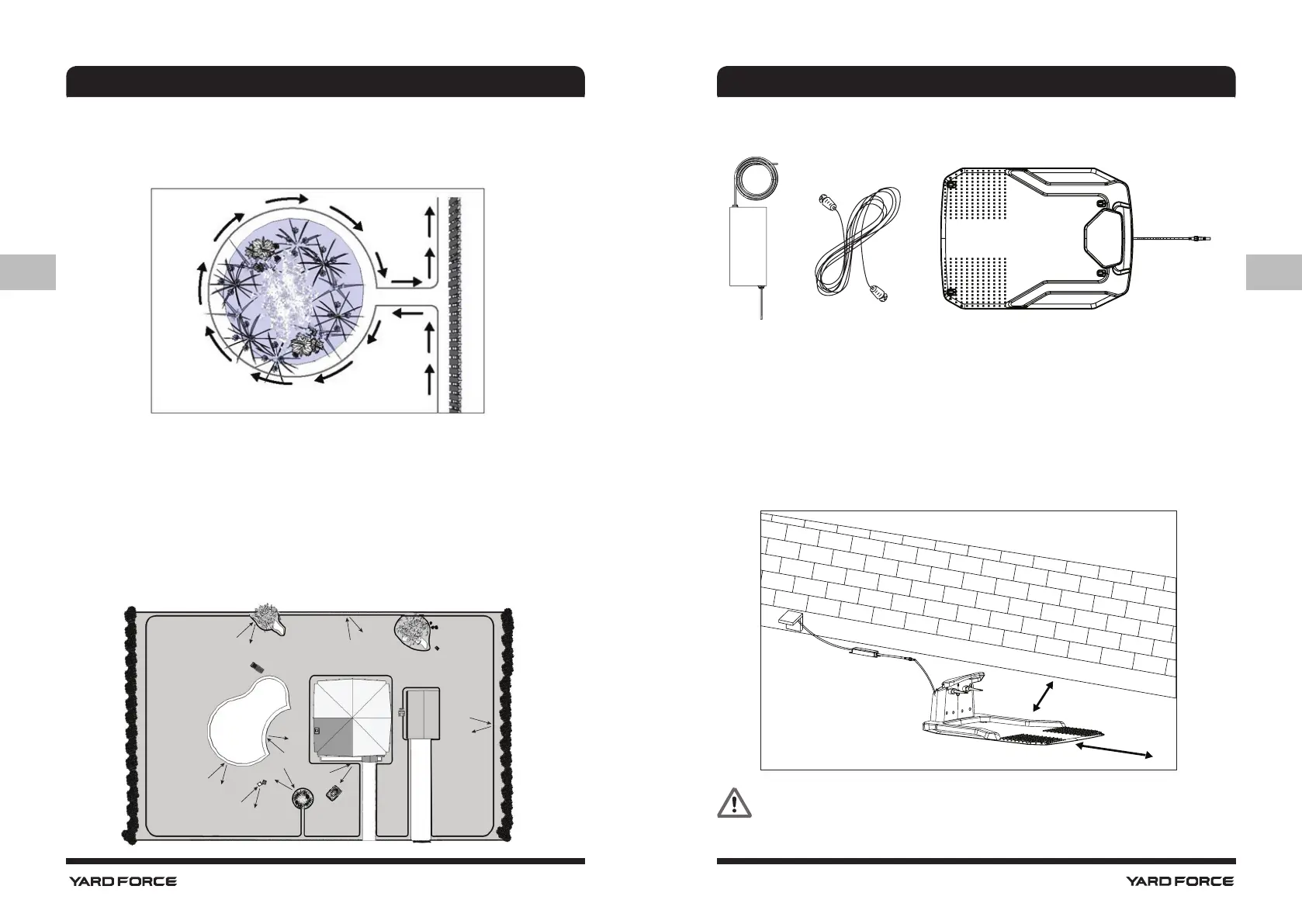 YARD FORCE

YARD FORCE