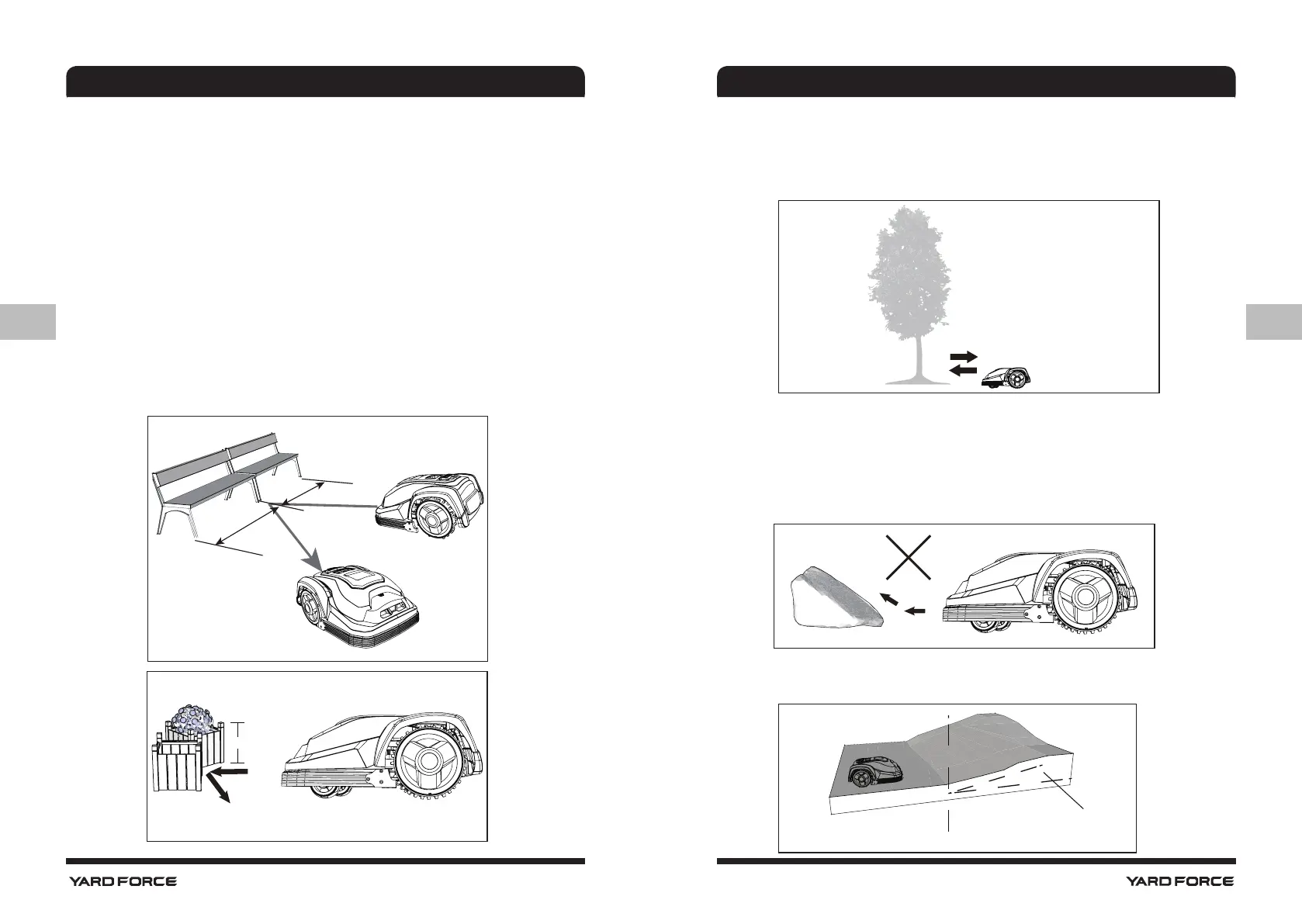 YARD FORCE

YARD FORCE