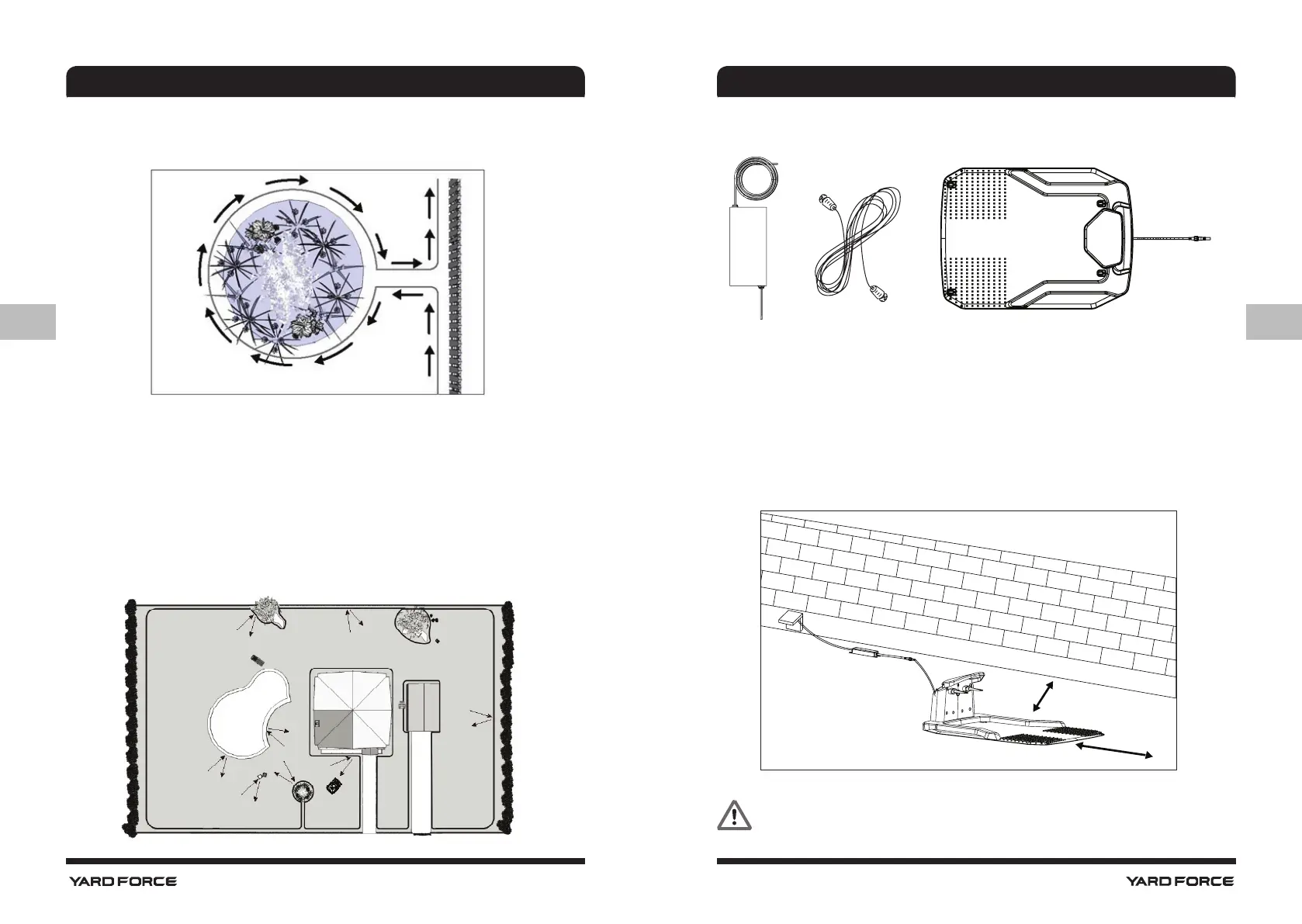 YARD FORCE

YARD FORCE