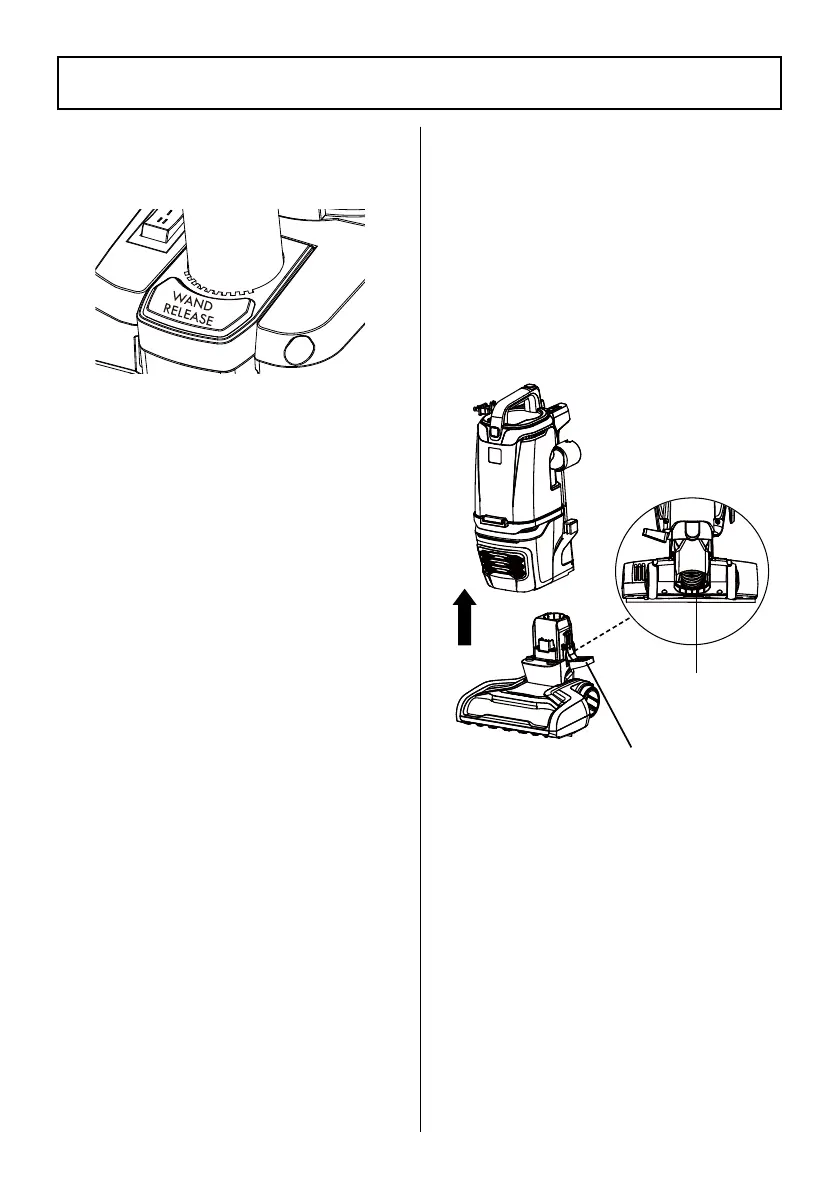 WAND RELEASE