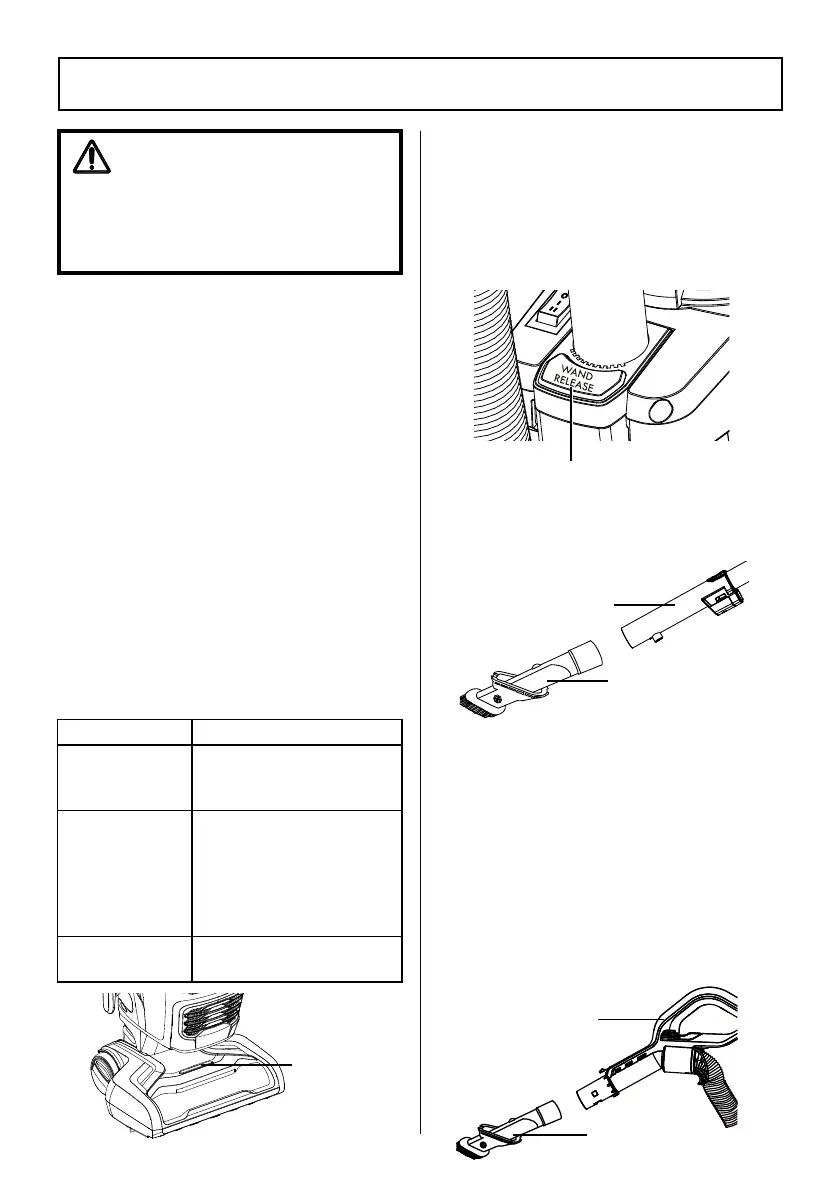 WAND
RELEASE