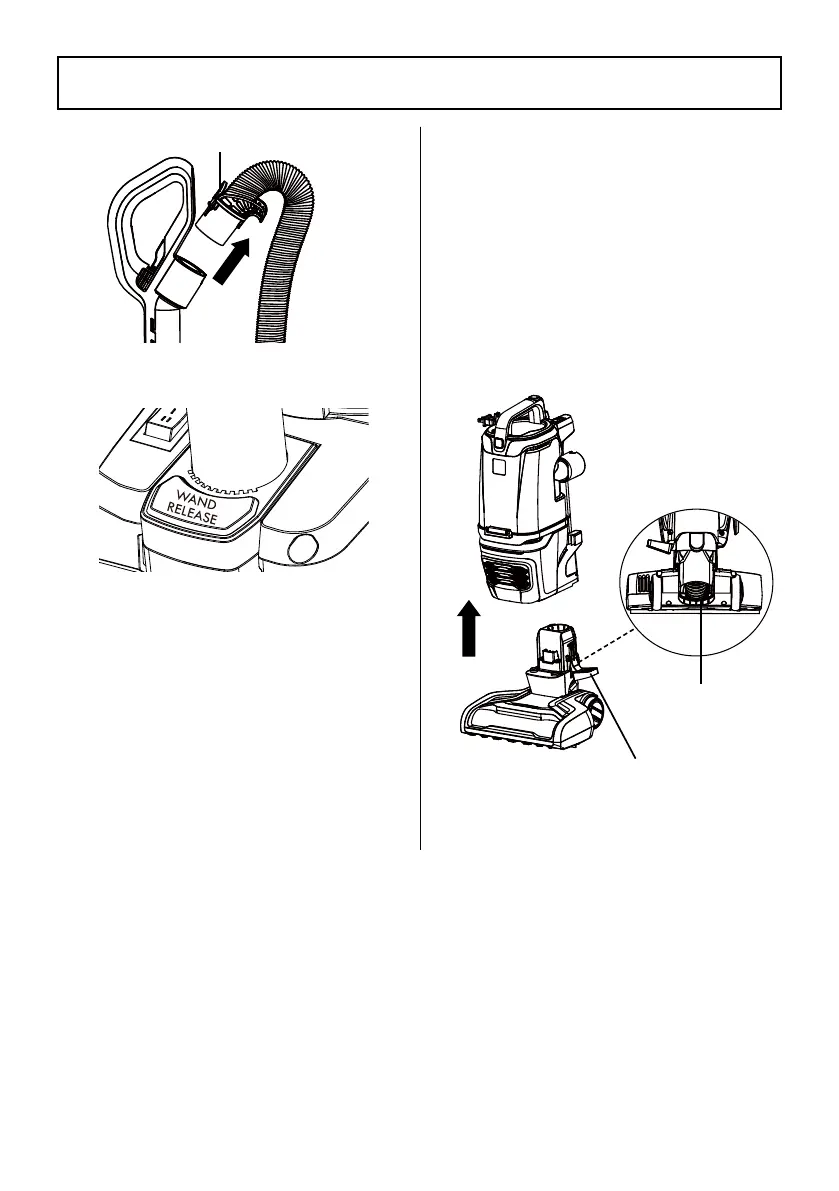 WAND RELEASE