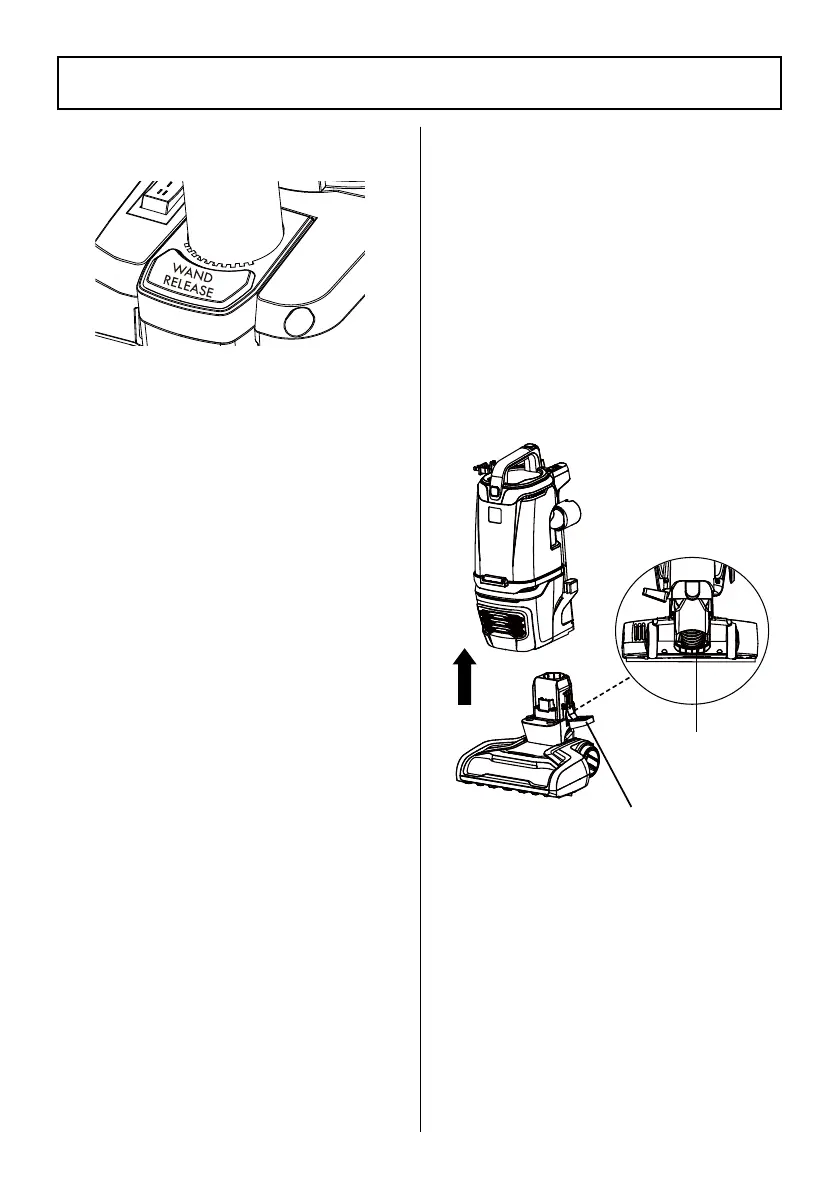 WAND RELEASE