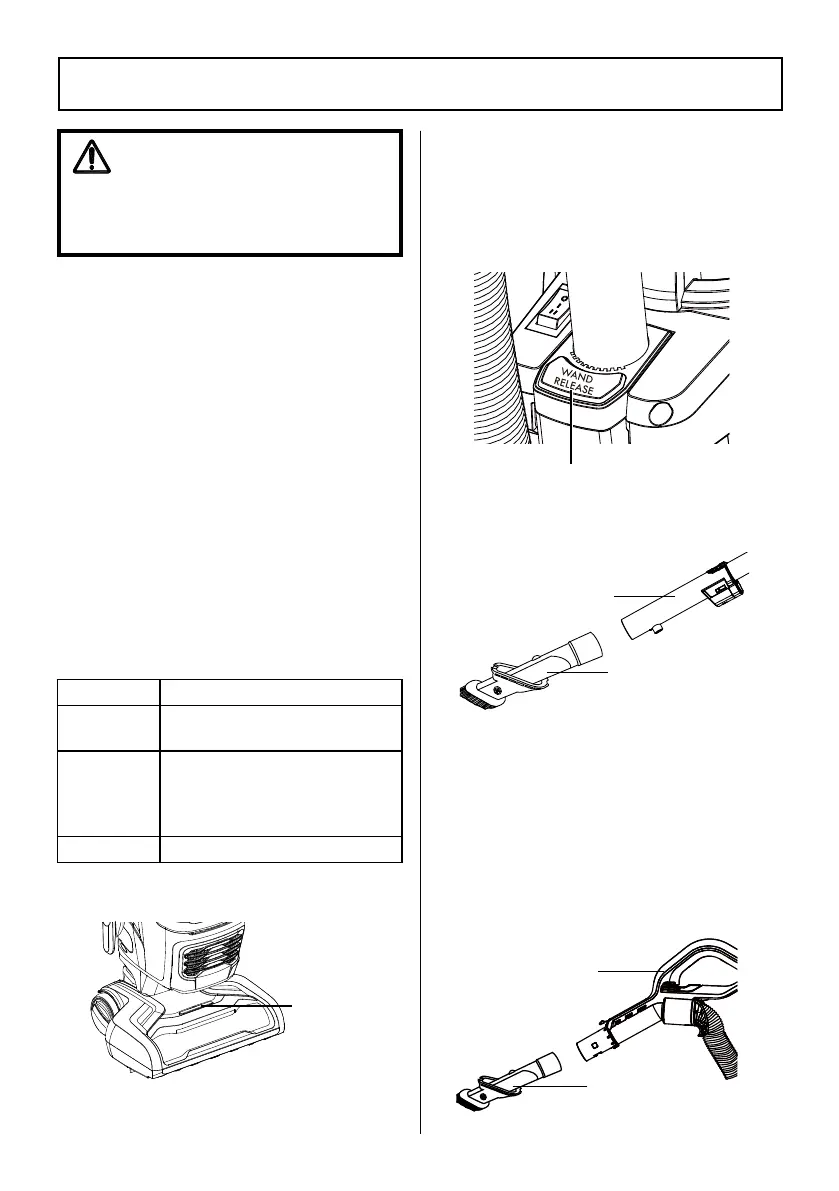 WAND
RELEASE