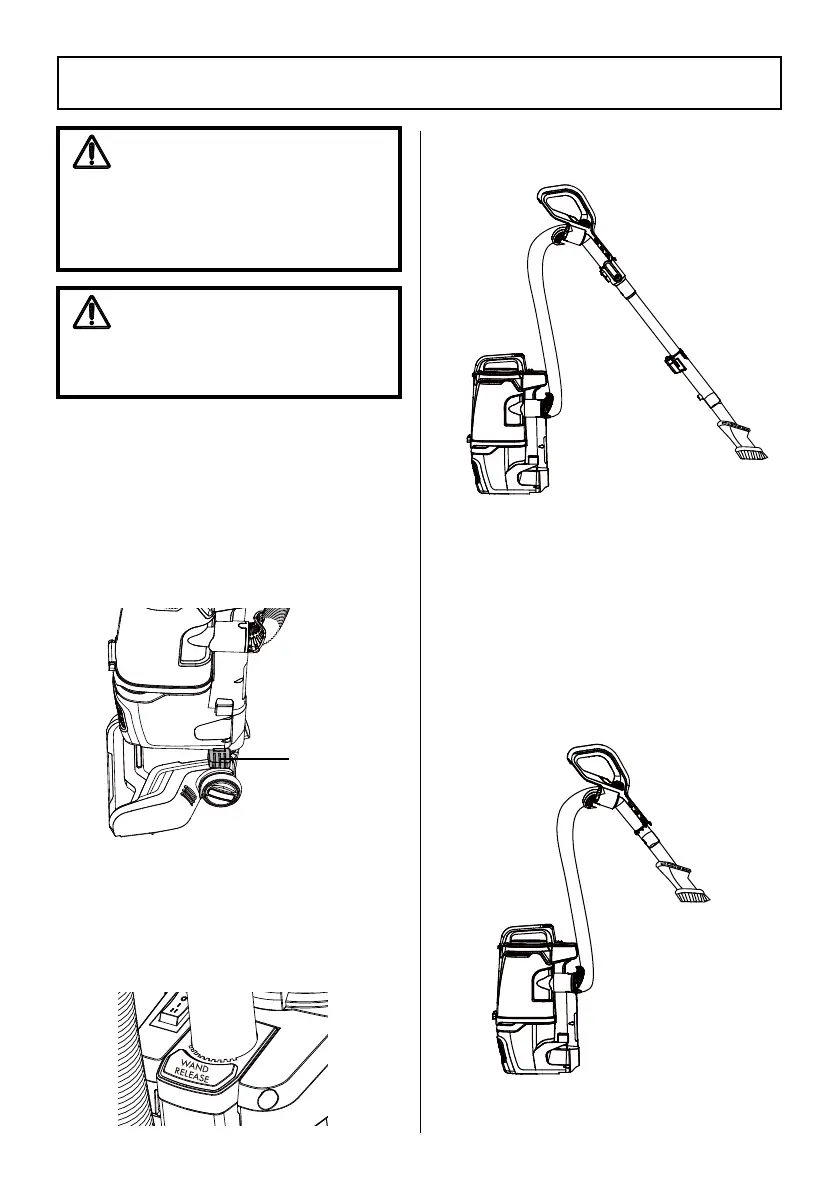 WAND
RELEASE