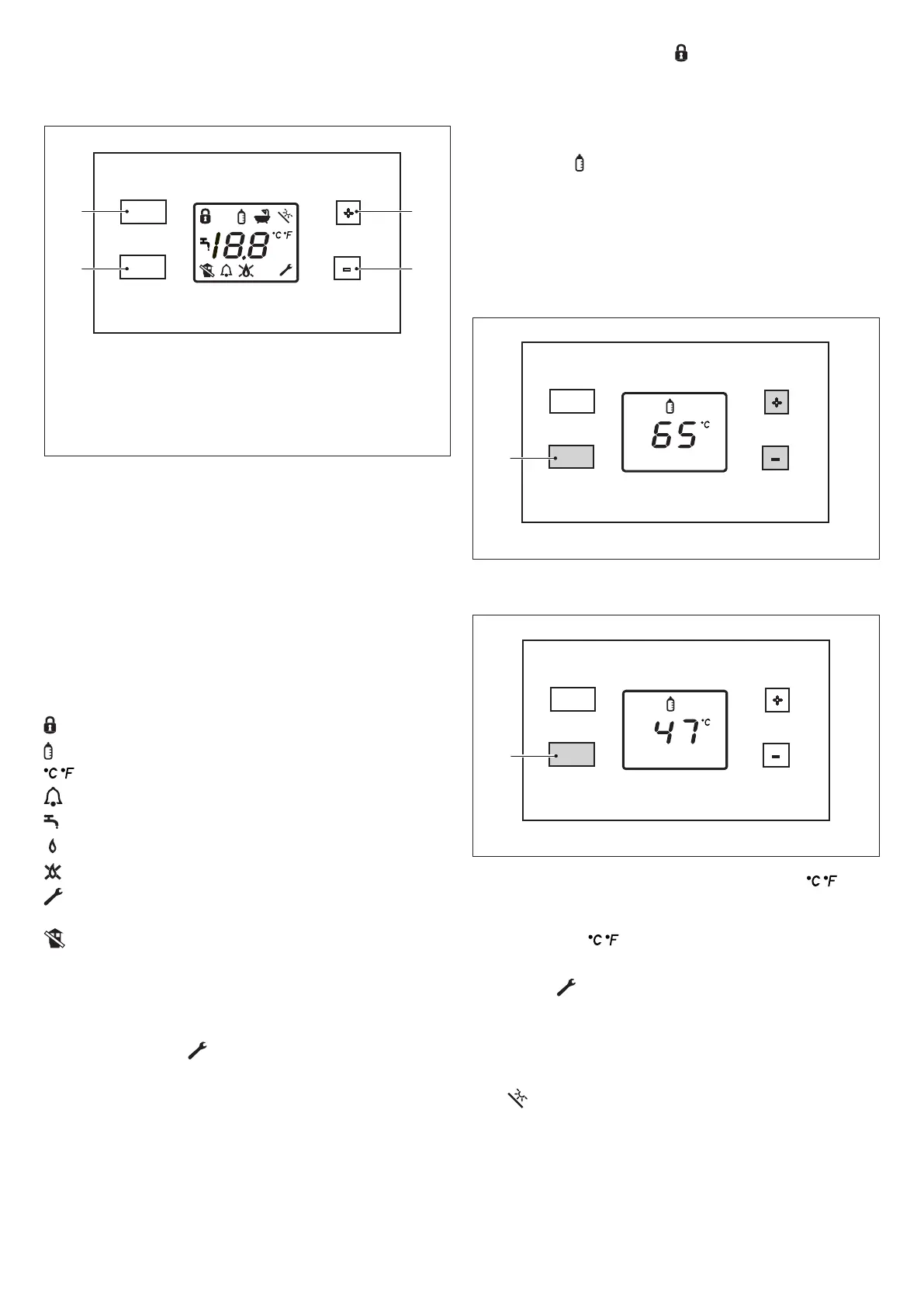 18.8 °C °F

65 °C

47 °C

°C °F

°C °F

°C °F