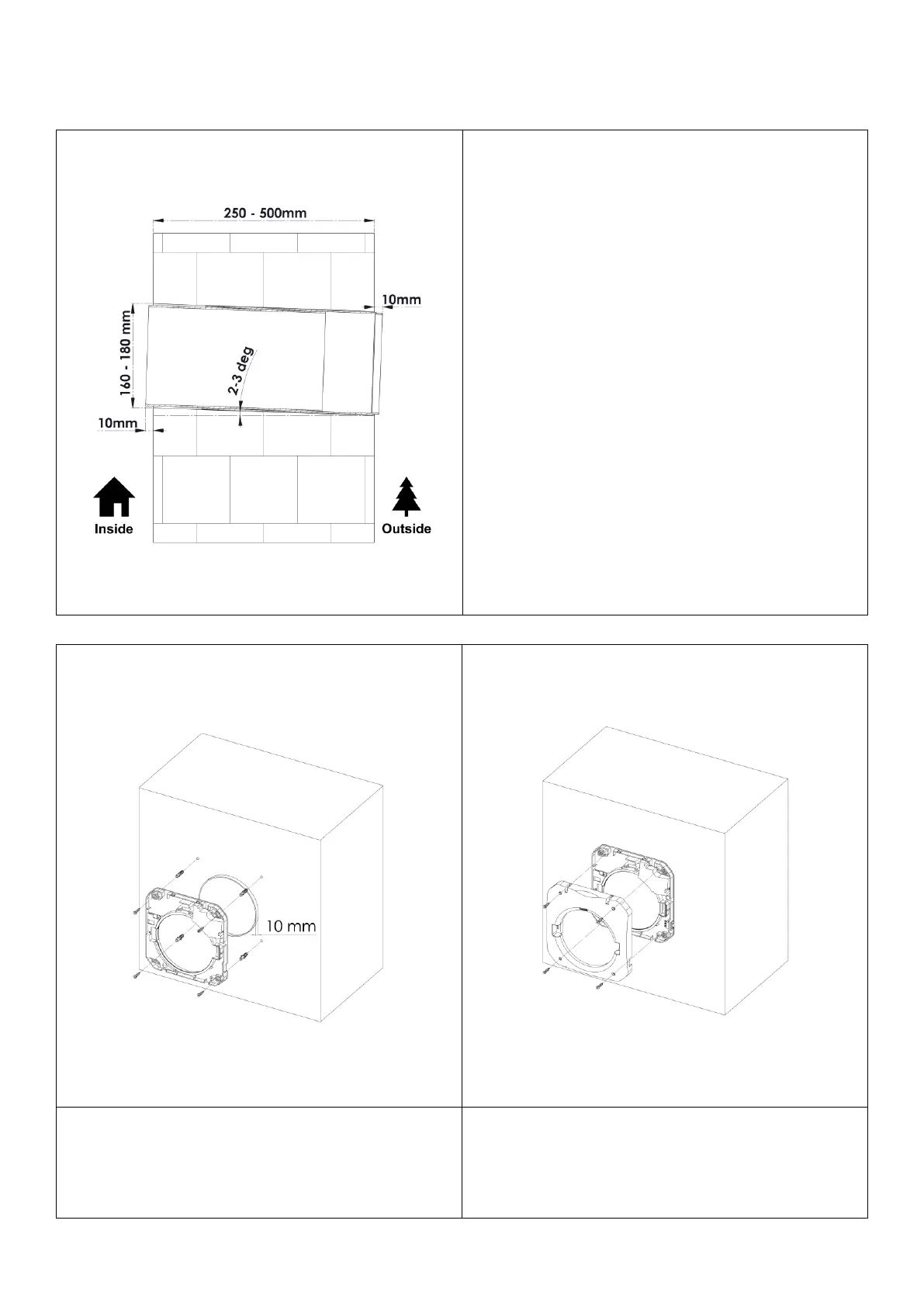 250 - 500mm

10mm

160 - 180 mm

2-3 deg

10mm

Inside

Outside

10 mm