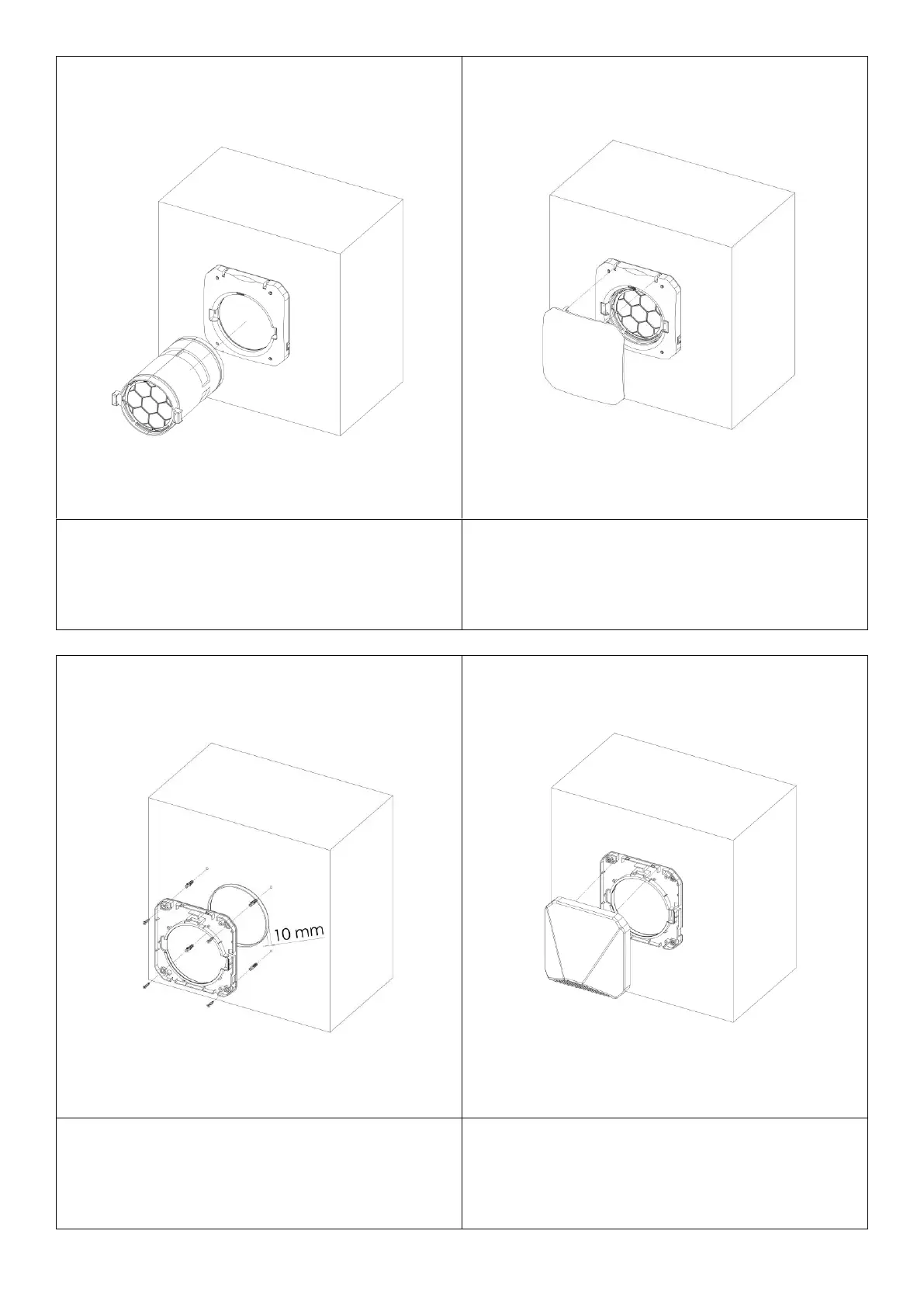 10 mm