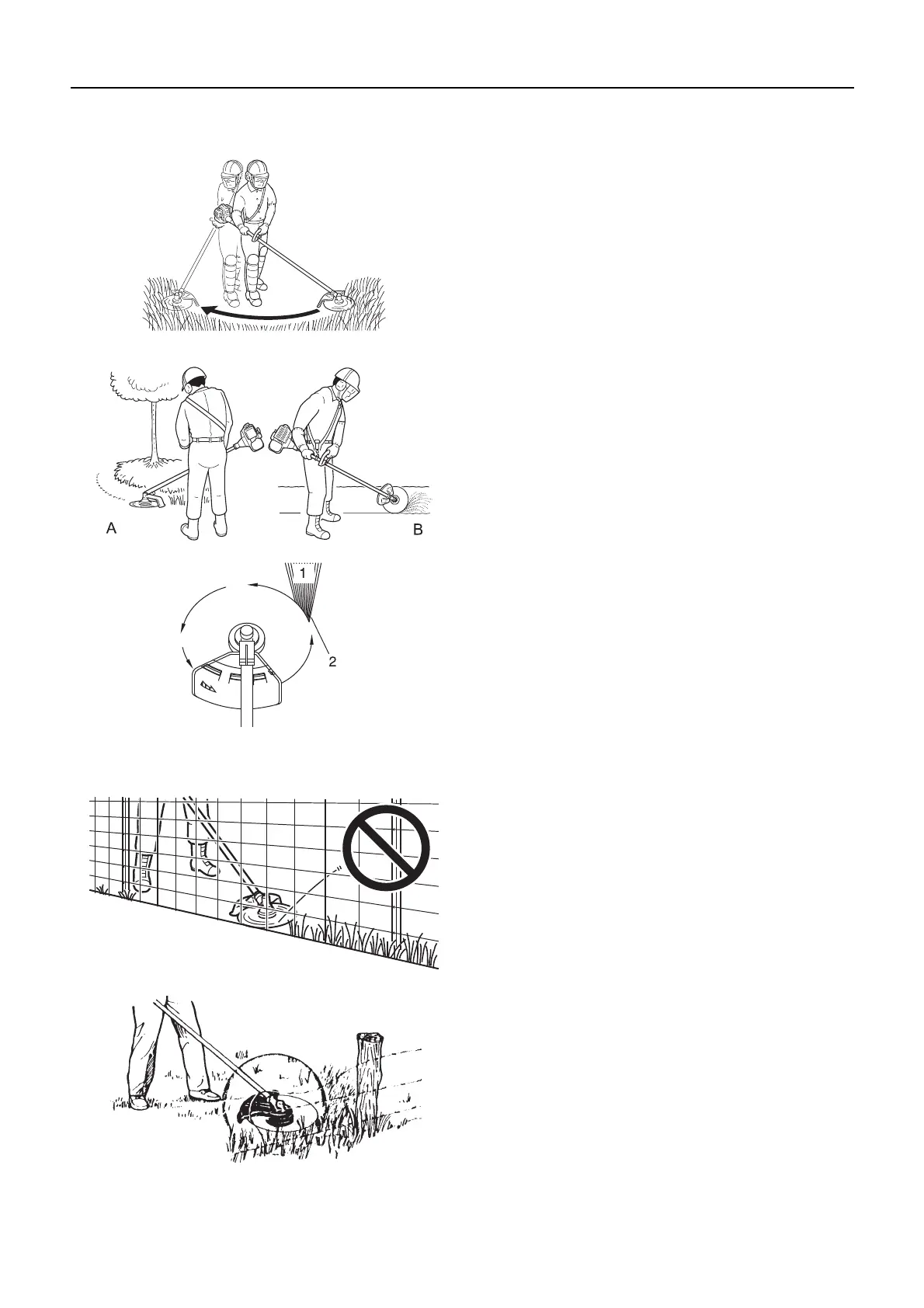 A

B

1

2