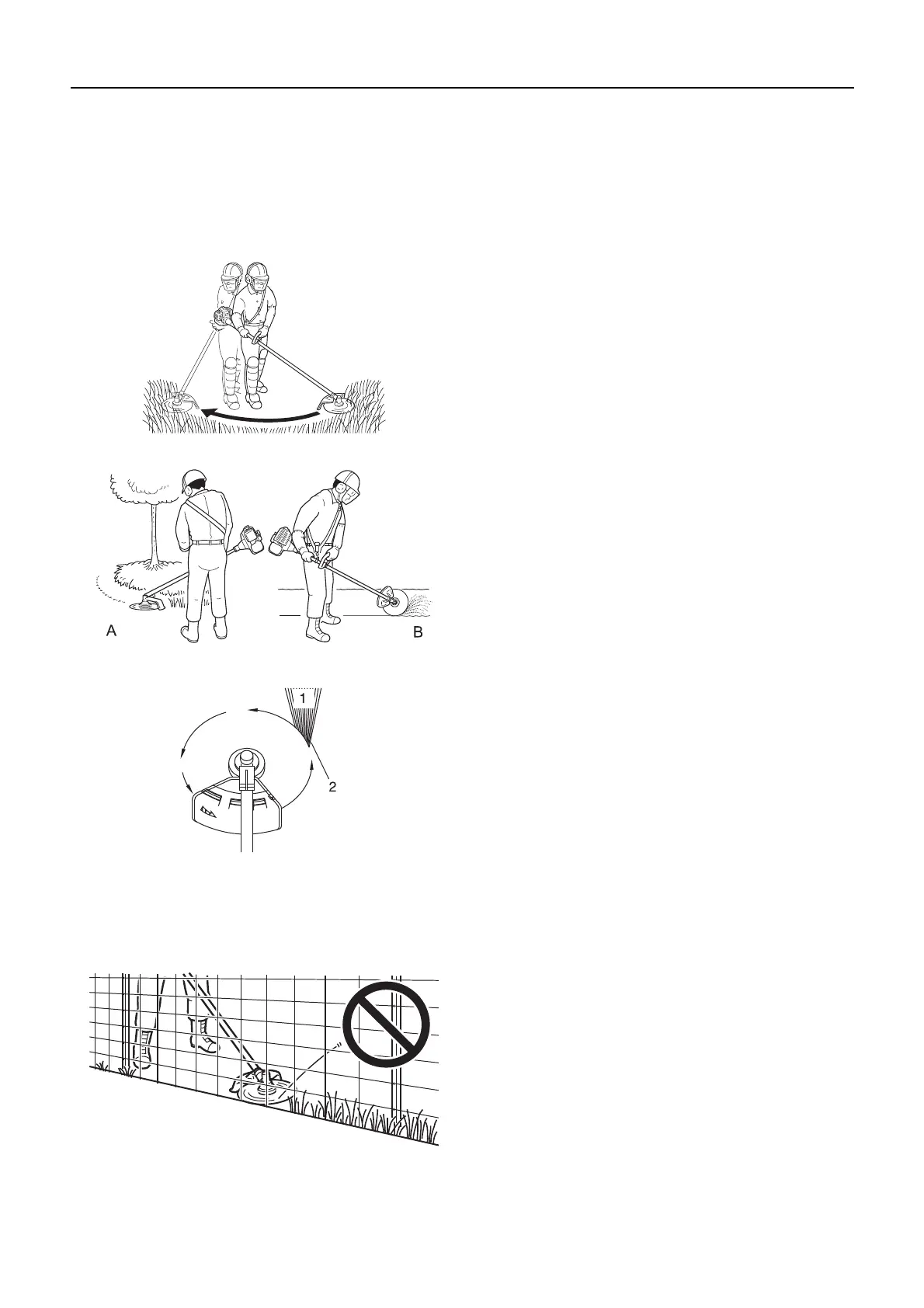 A

B

1

2