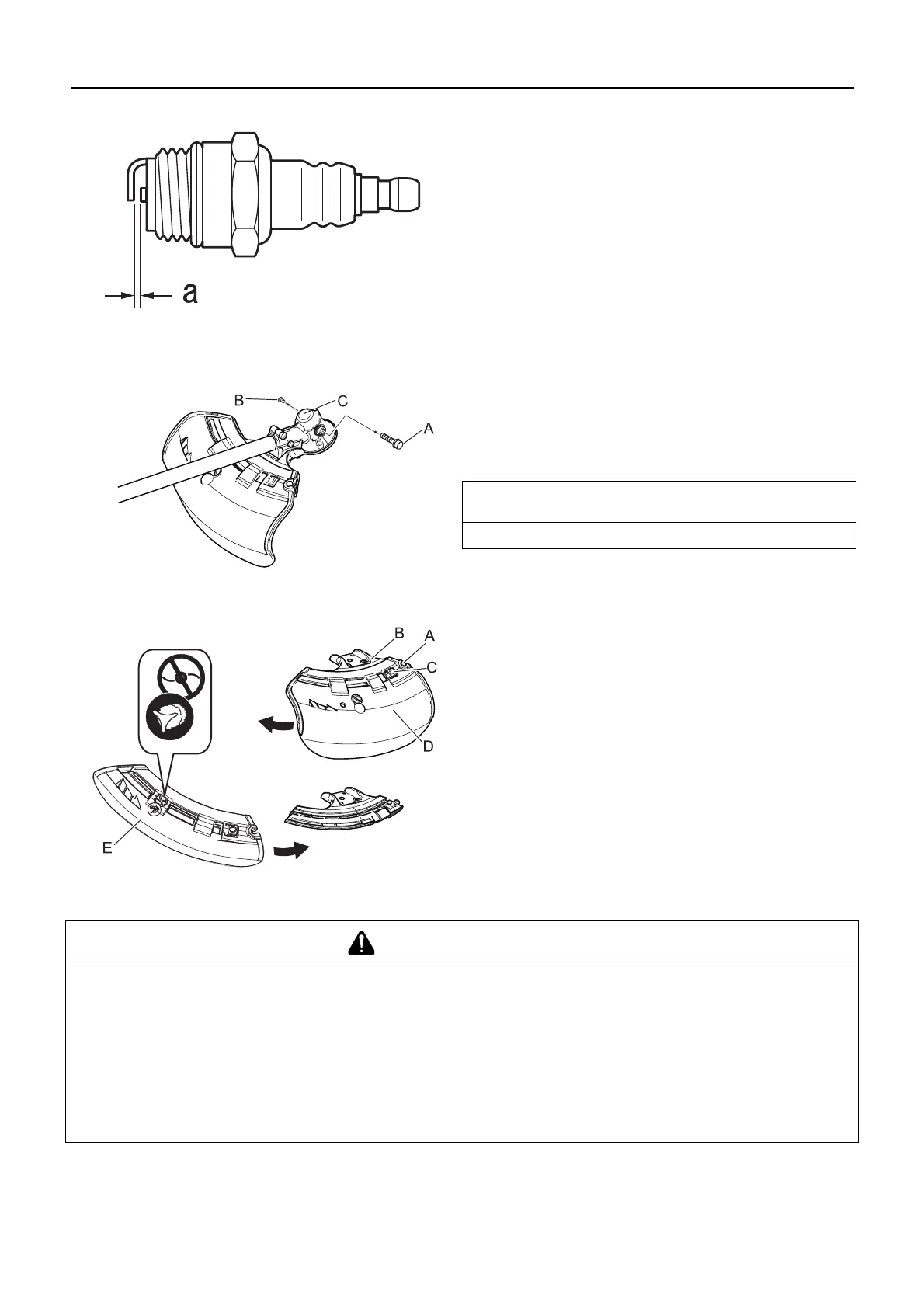 a

B
C
A

B
A
C
D
E