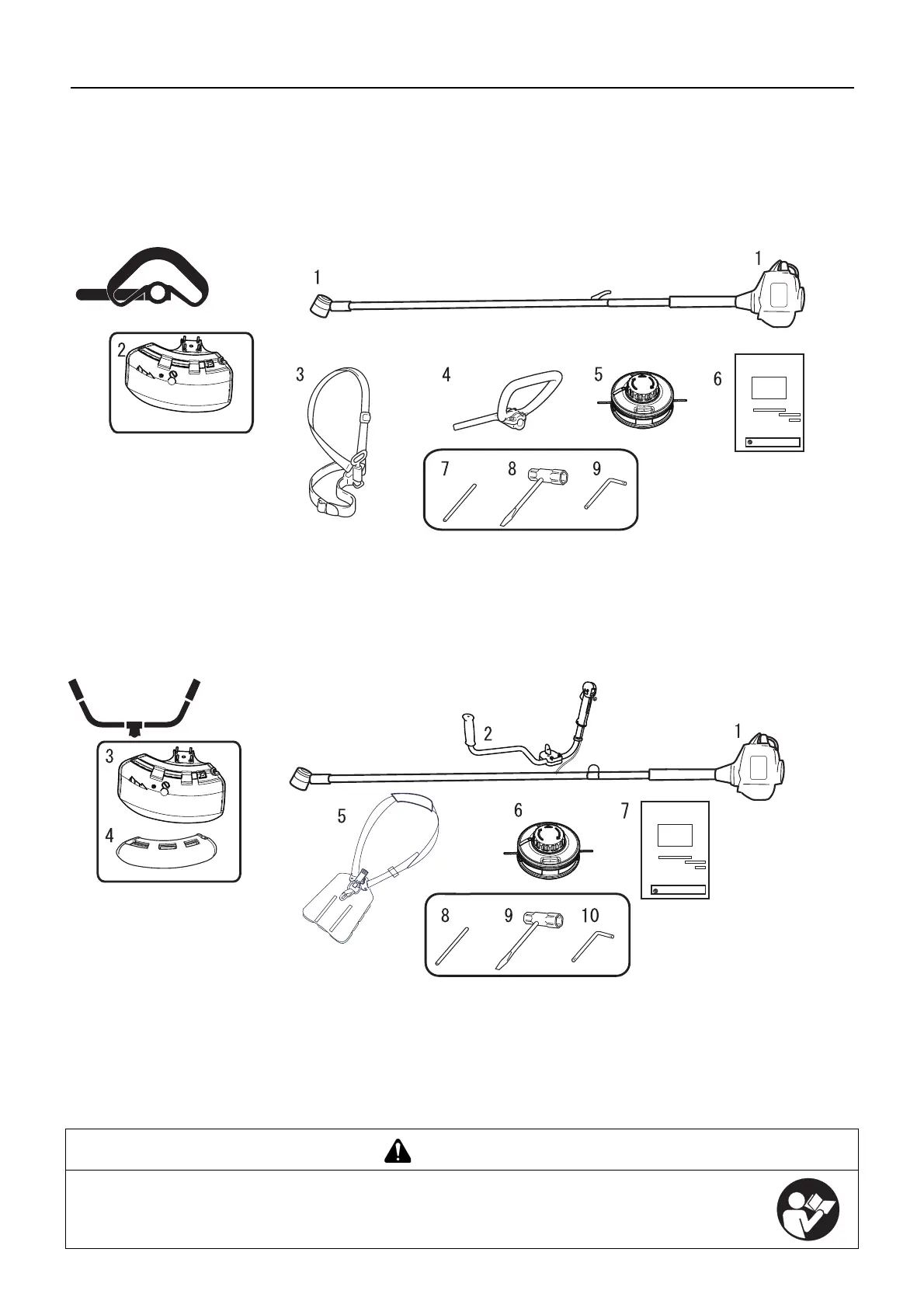 1

1

2

3

4

5

6

7

8

9

2

1

3

4

5

6

7

8

9

10