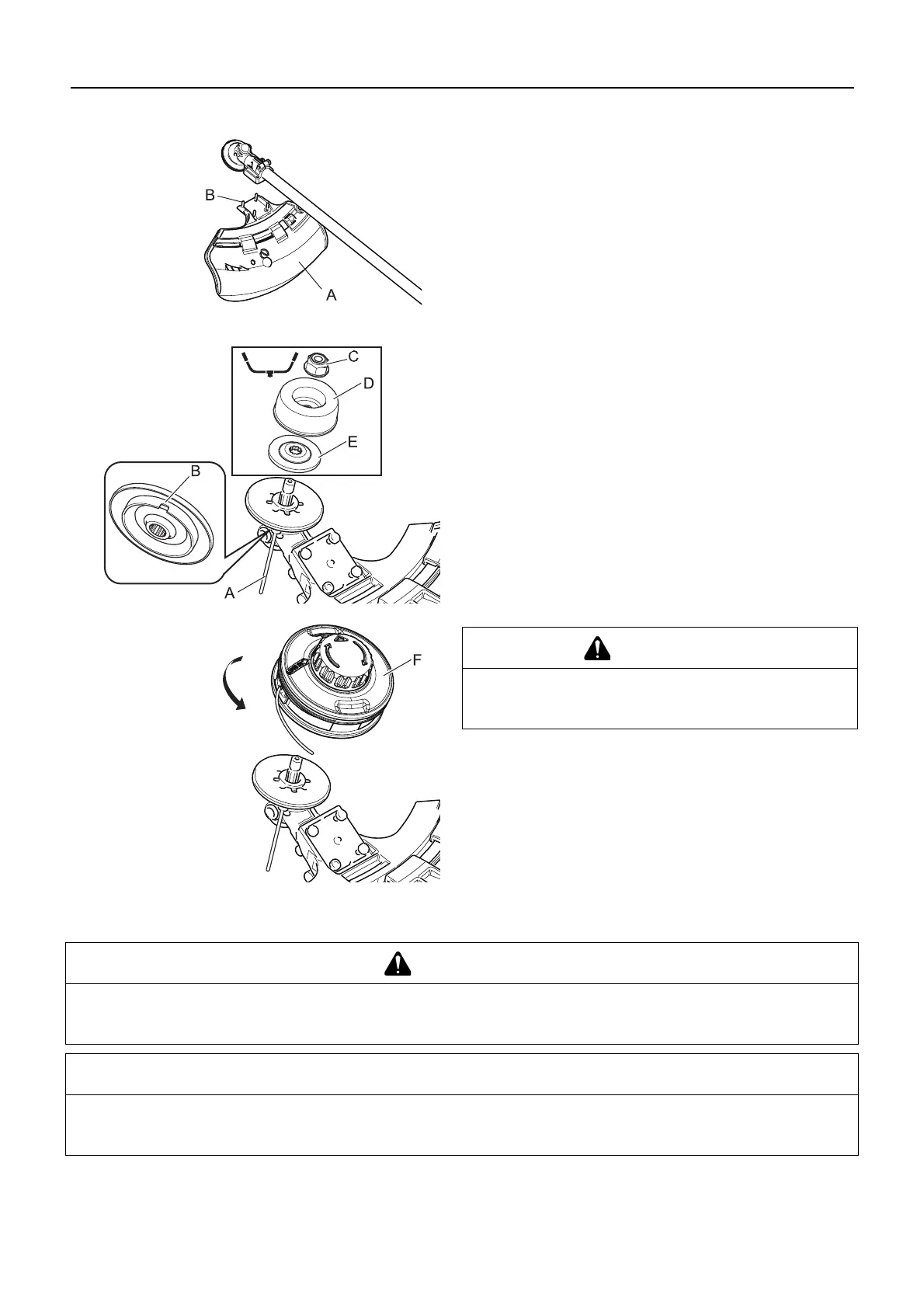 B

A

C

D

E

B

A

F