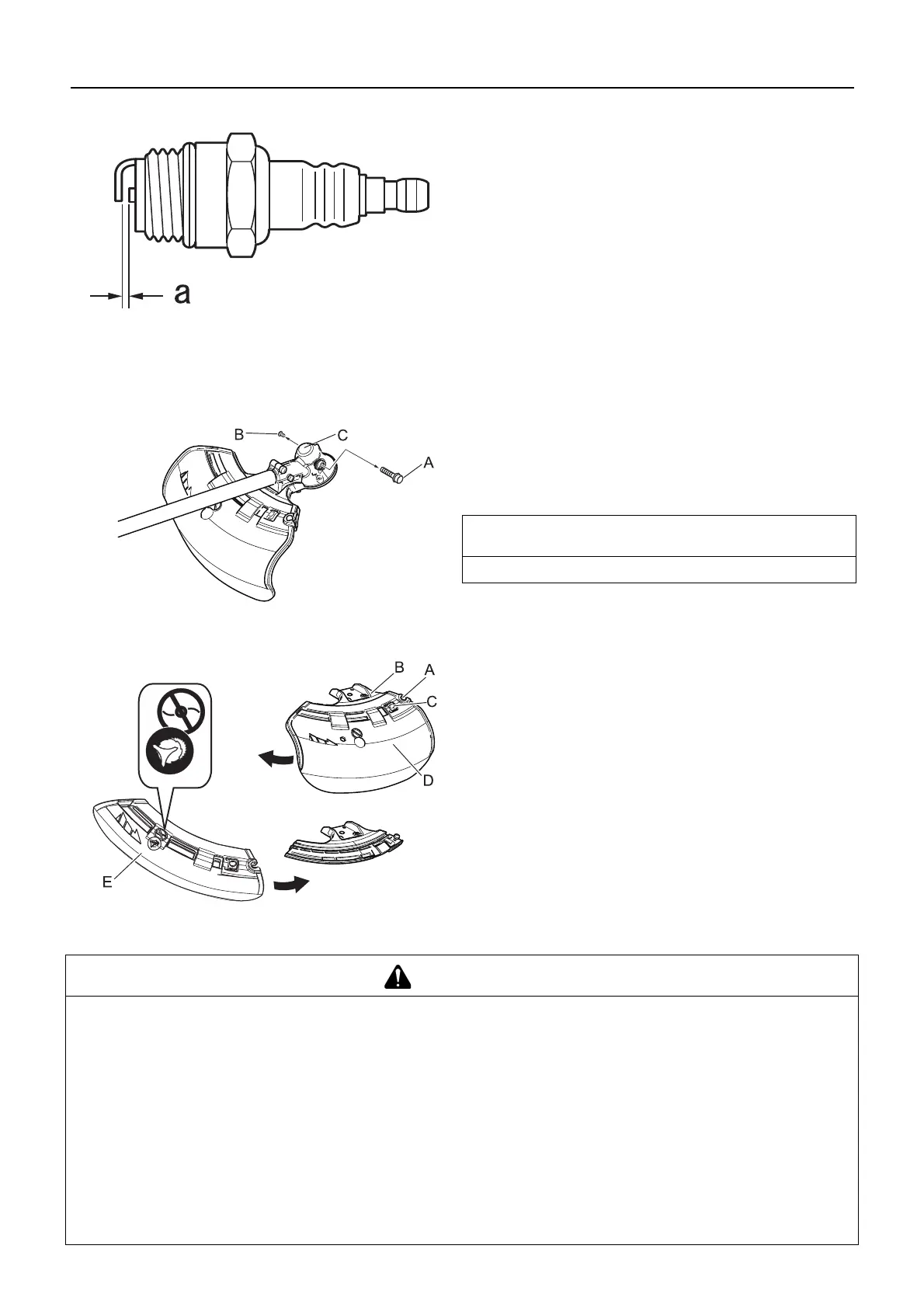 a

B
C
A

B
A
C
D
E