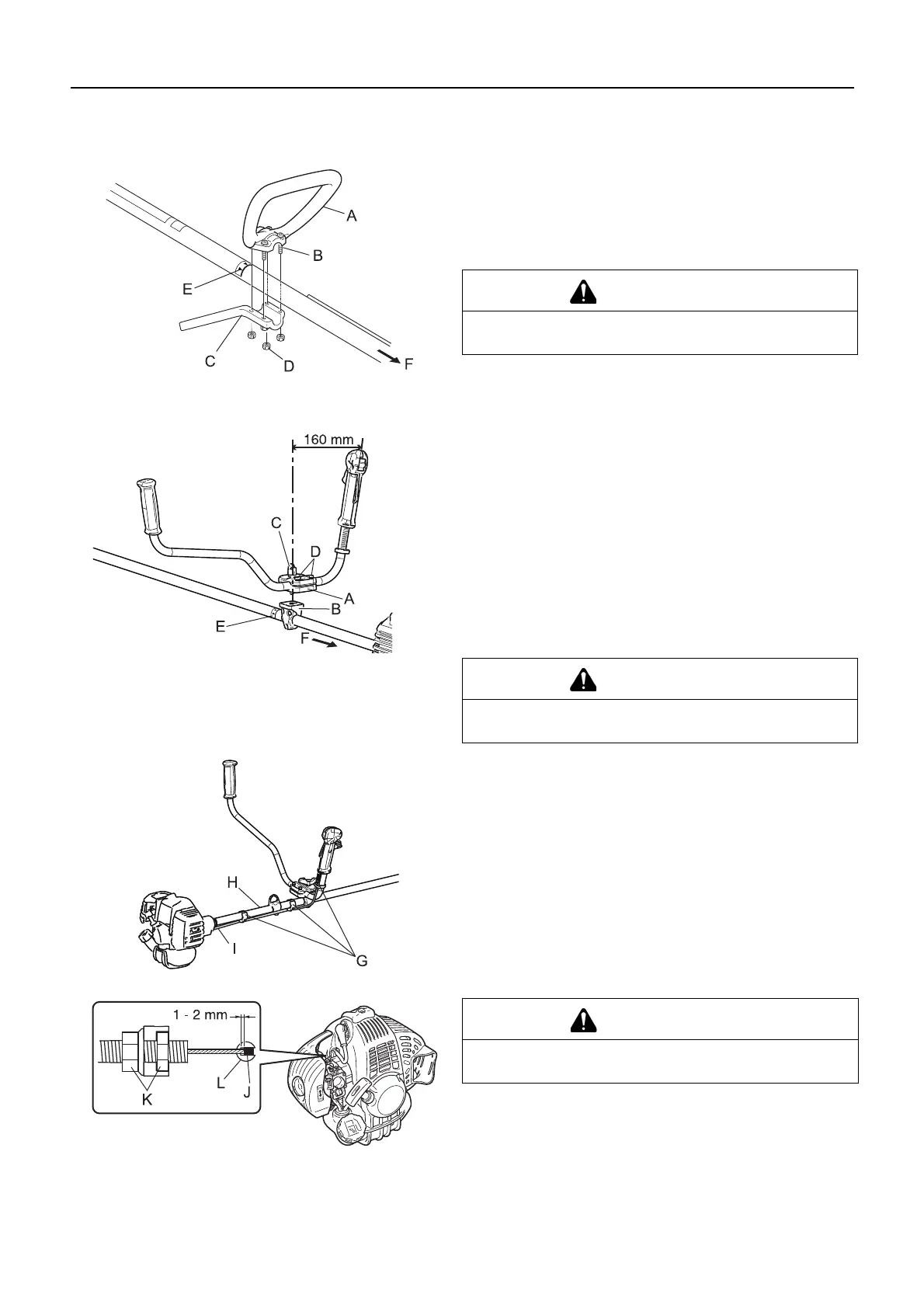 A
B
E
C
D
F

160 mm
C
D
A
B
E
F

H
I
G

1 - 2 mm
K
L
J