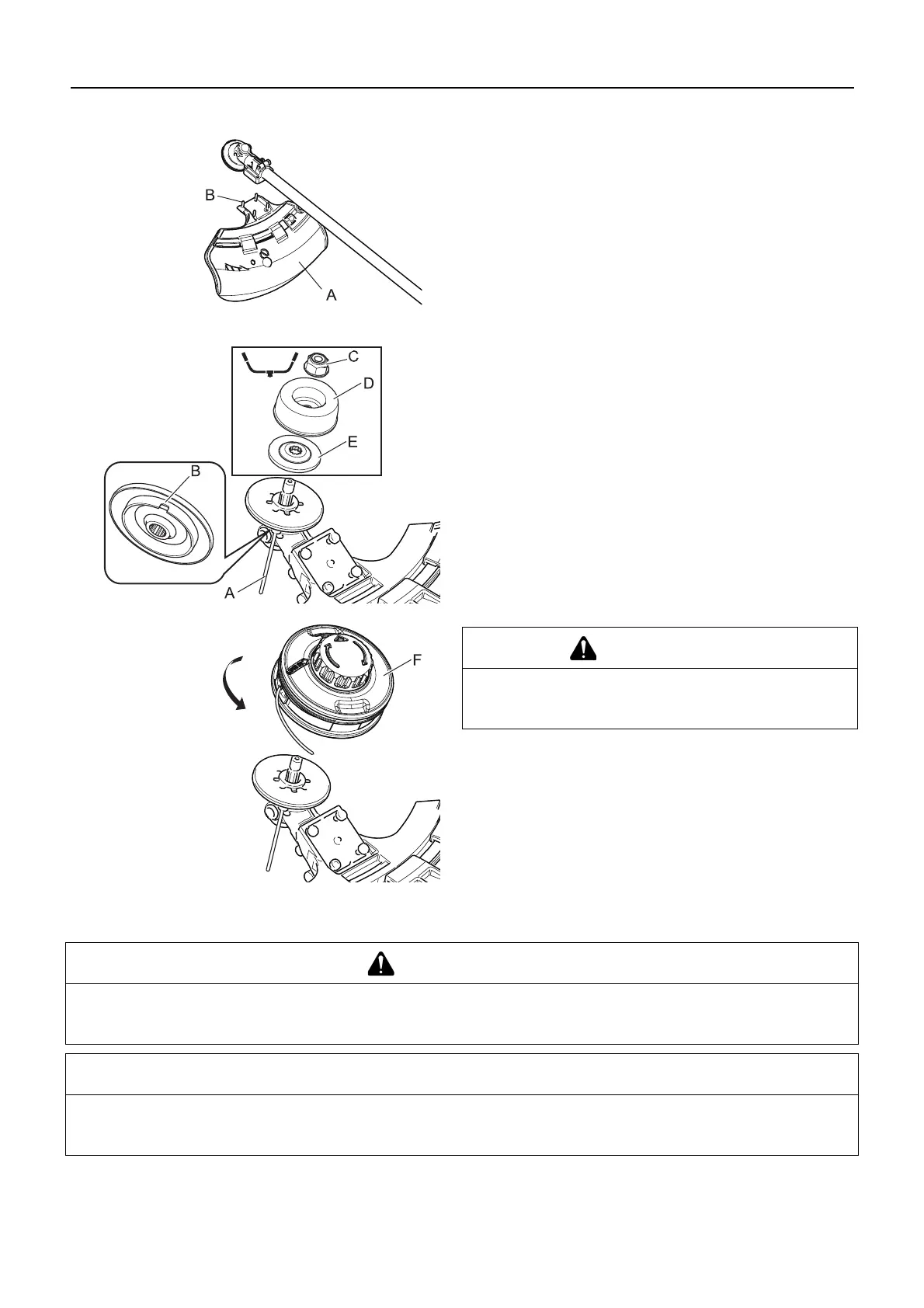 B

A

C

D

E

B

A

F