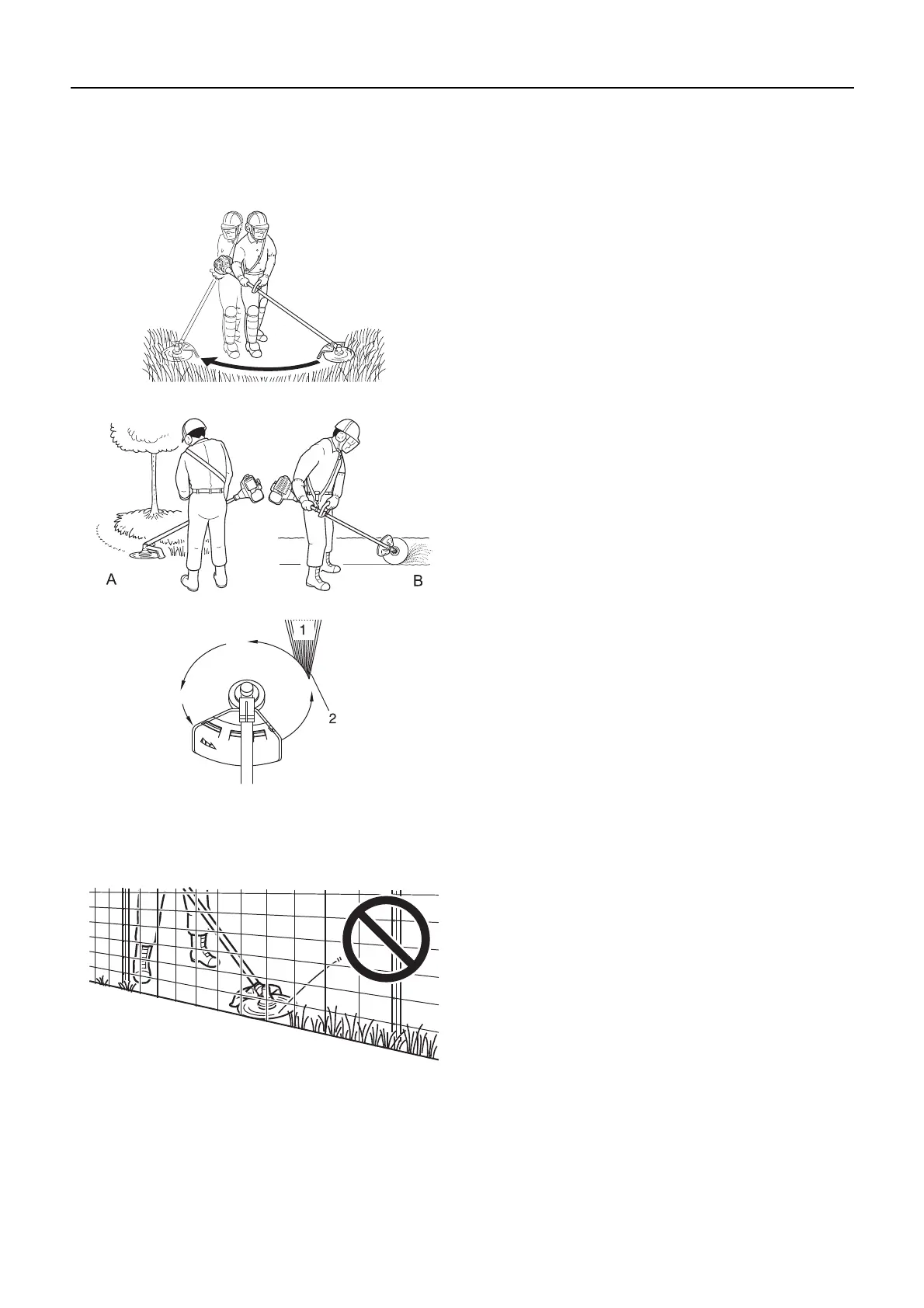 A

B

1

2