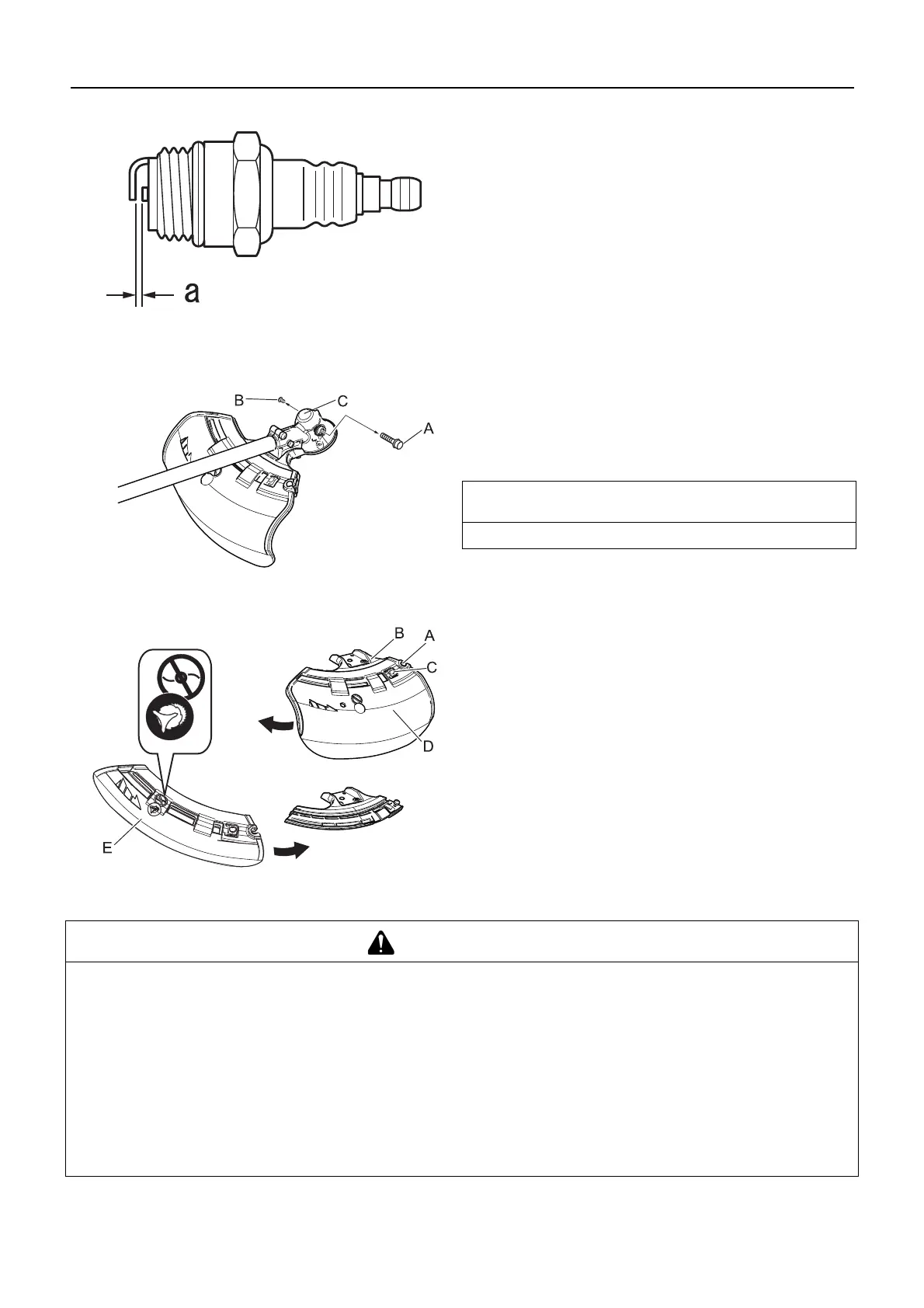 a

B
C
A

B
A
C
D
E