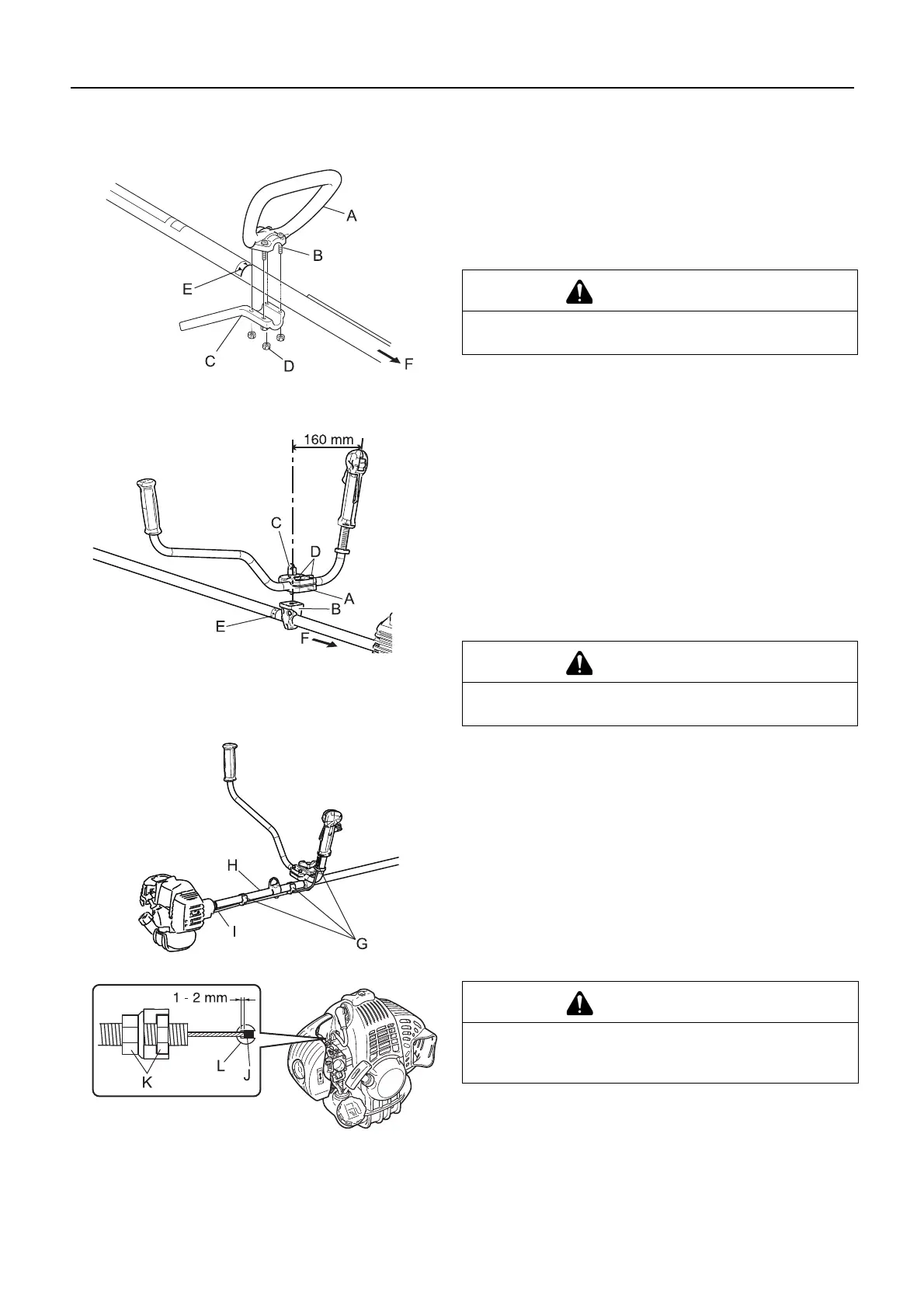 A

B

E

C

D

F

160 mm

C

D

A

B

E

F

H

I

G

1 - 2 mm

K

L

J