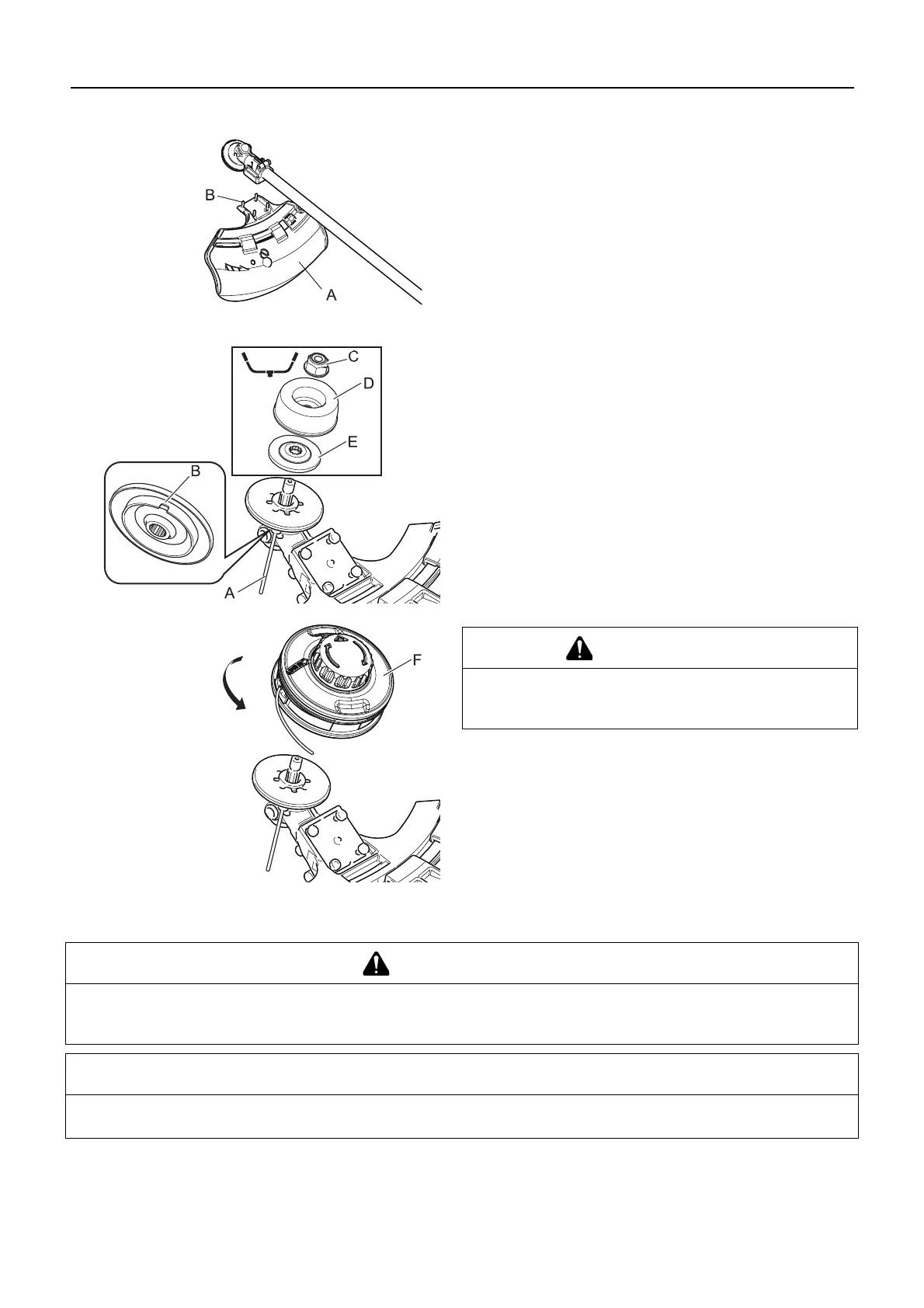 B

A

C

D

E

B

A

F