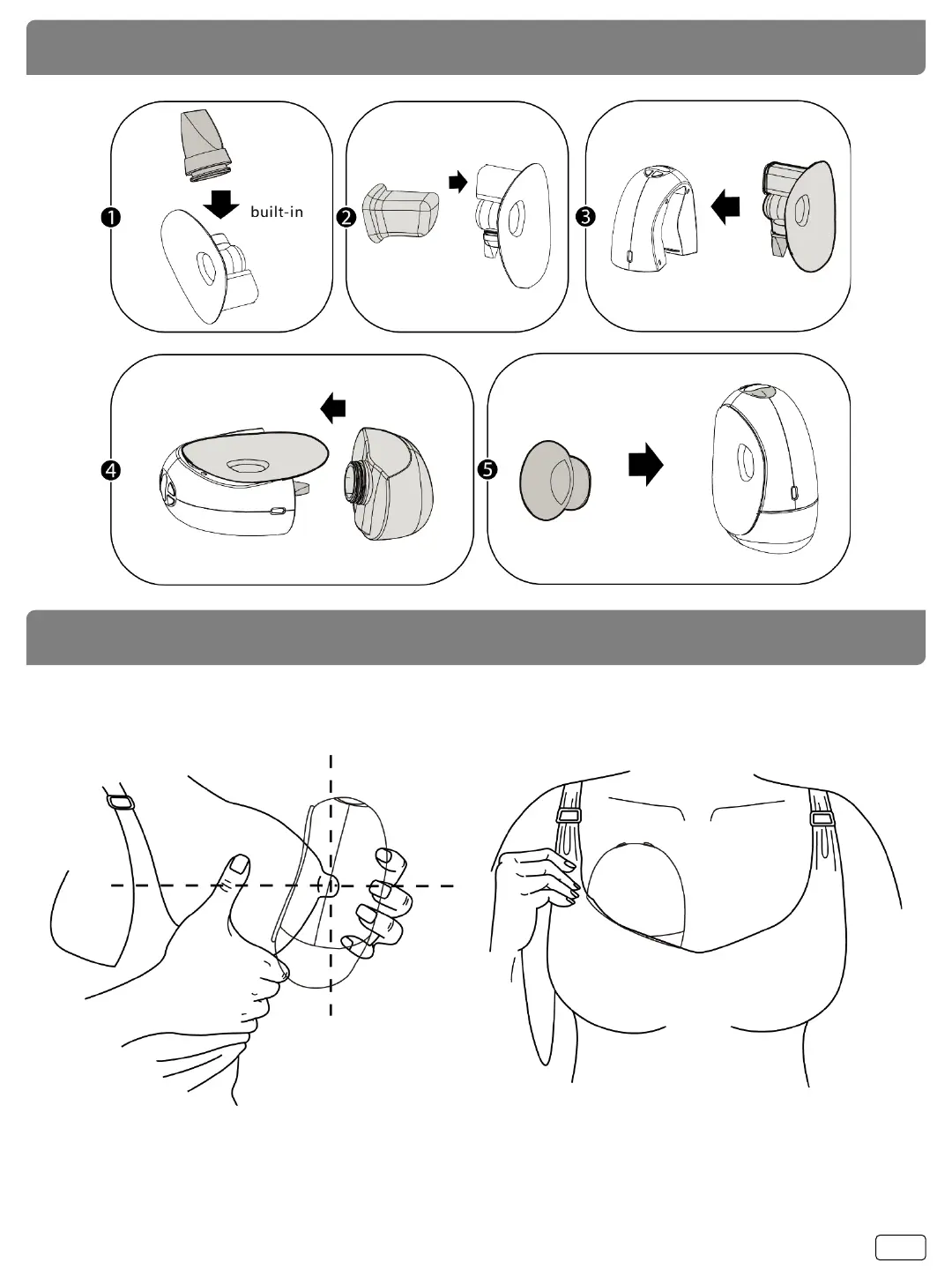 ❶ built-in
❷
❸
❹
❺