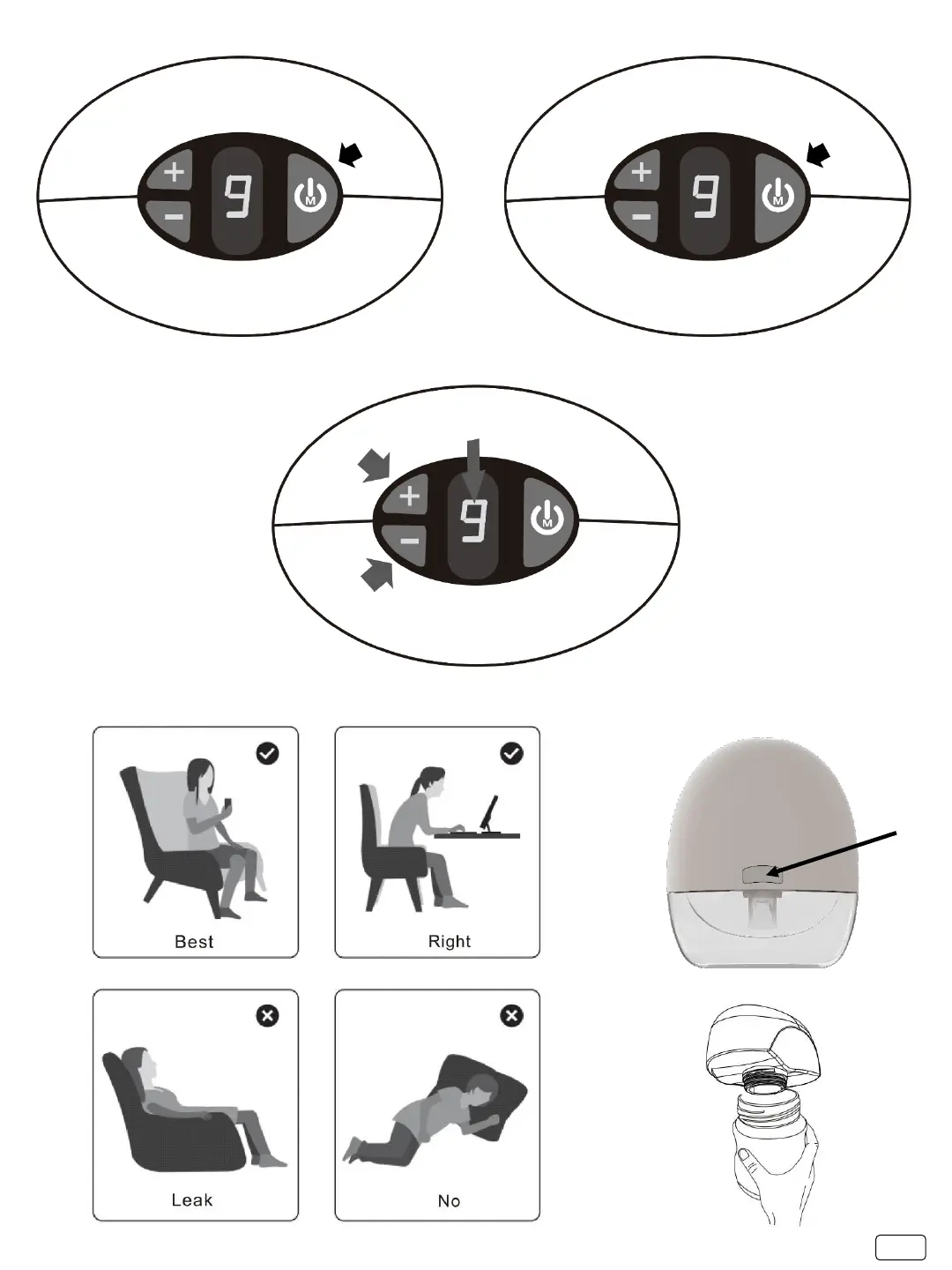 +
−
9
M

+
−
9
M

+
−
9
M

Best

Right

Leak

No