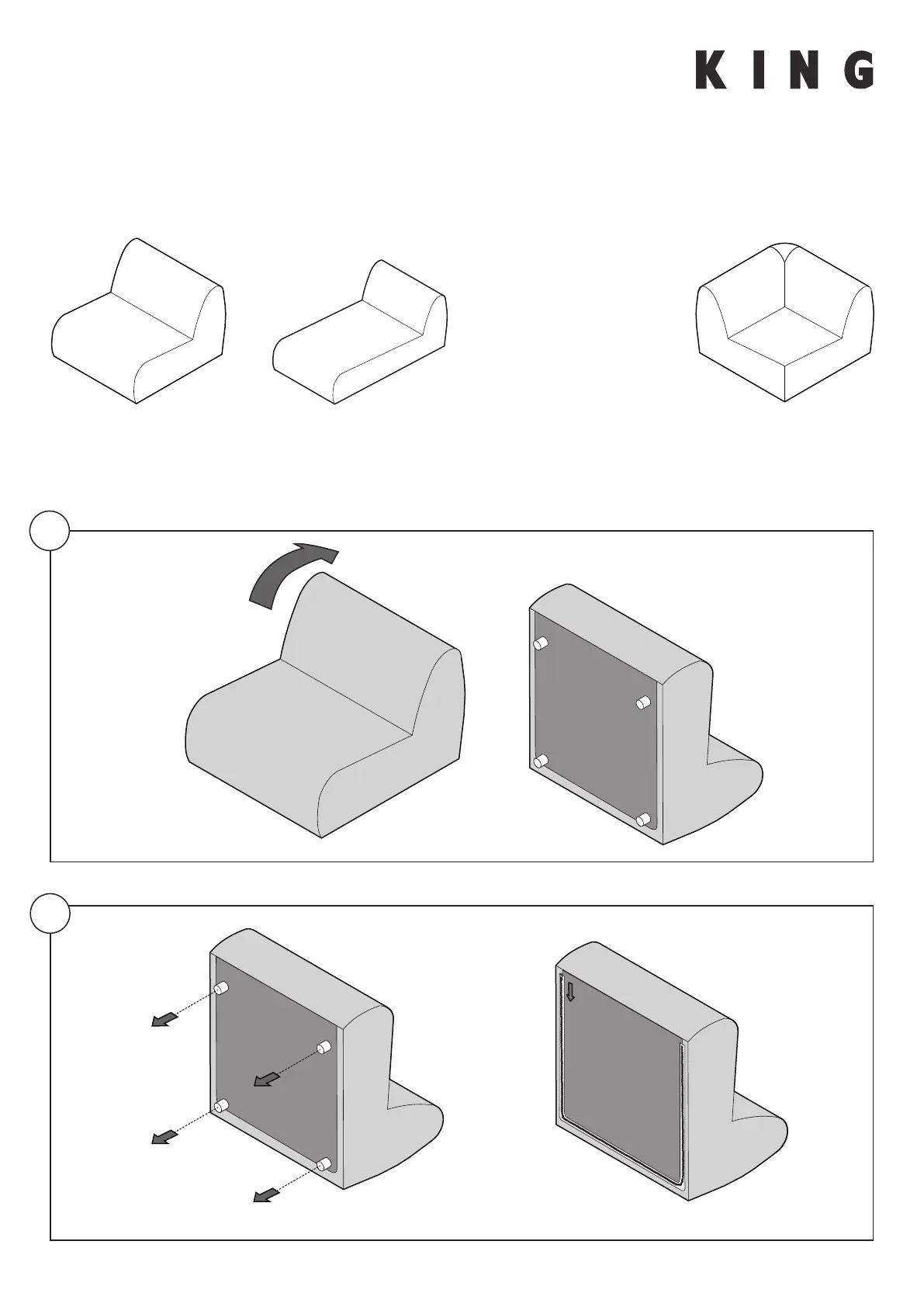 KING