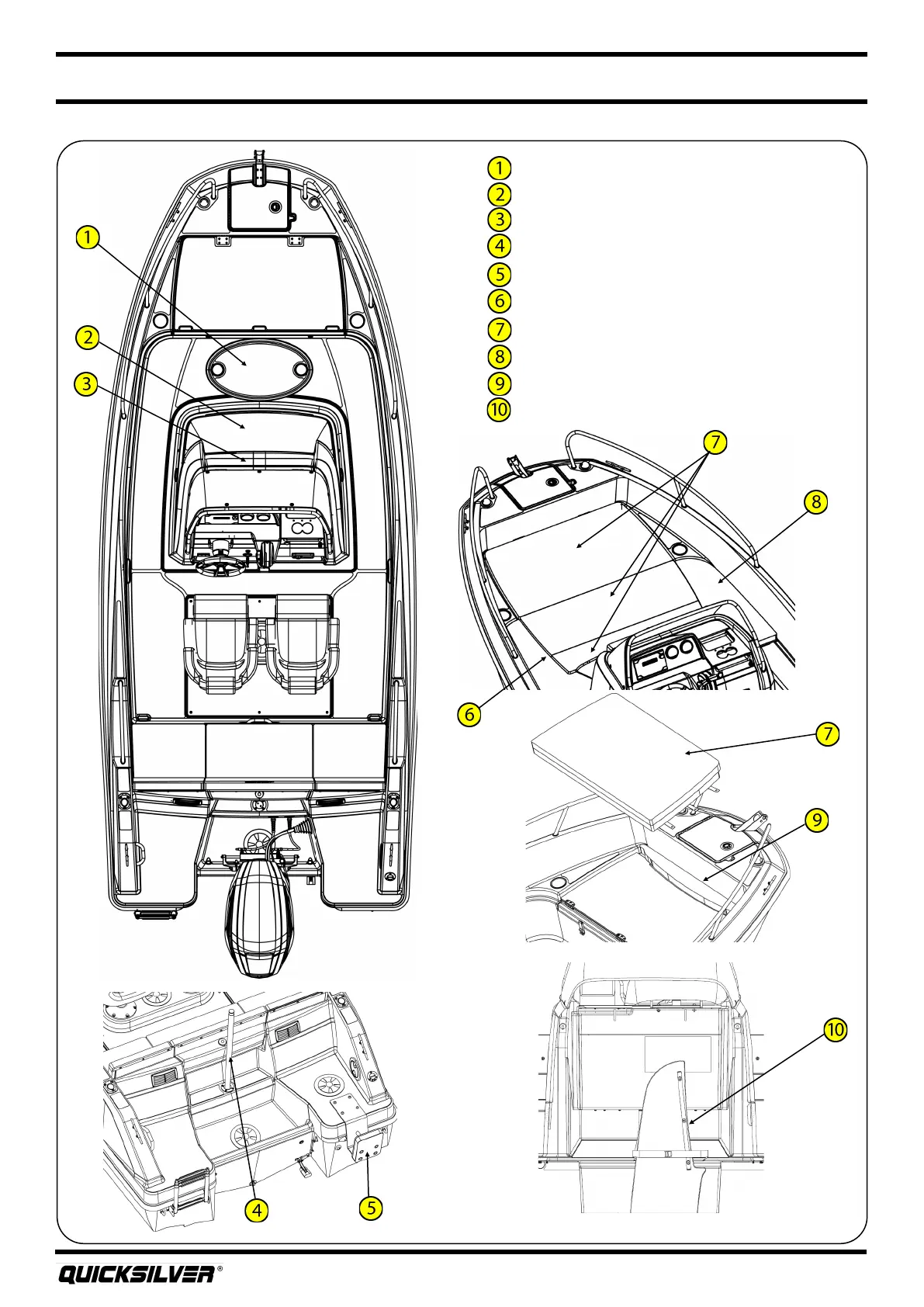 1
2
3
4
5
6
7
8
9
10

1
2
3

7
8
6
7
9
10
4
5

QUICKSILVER®