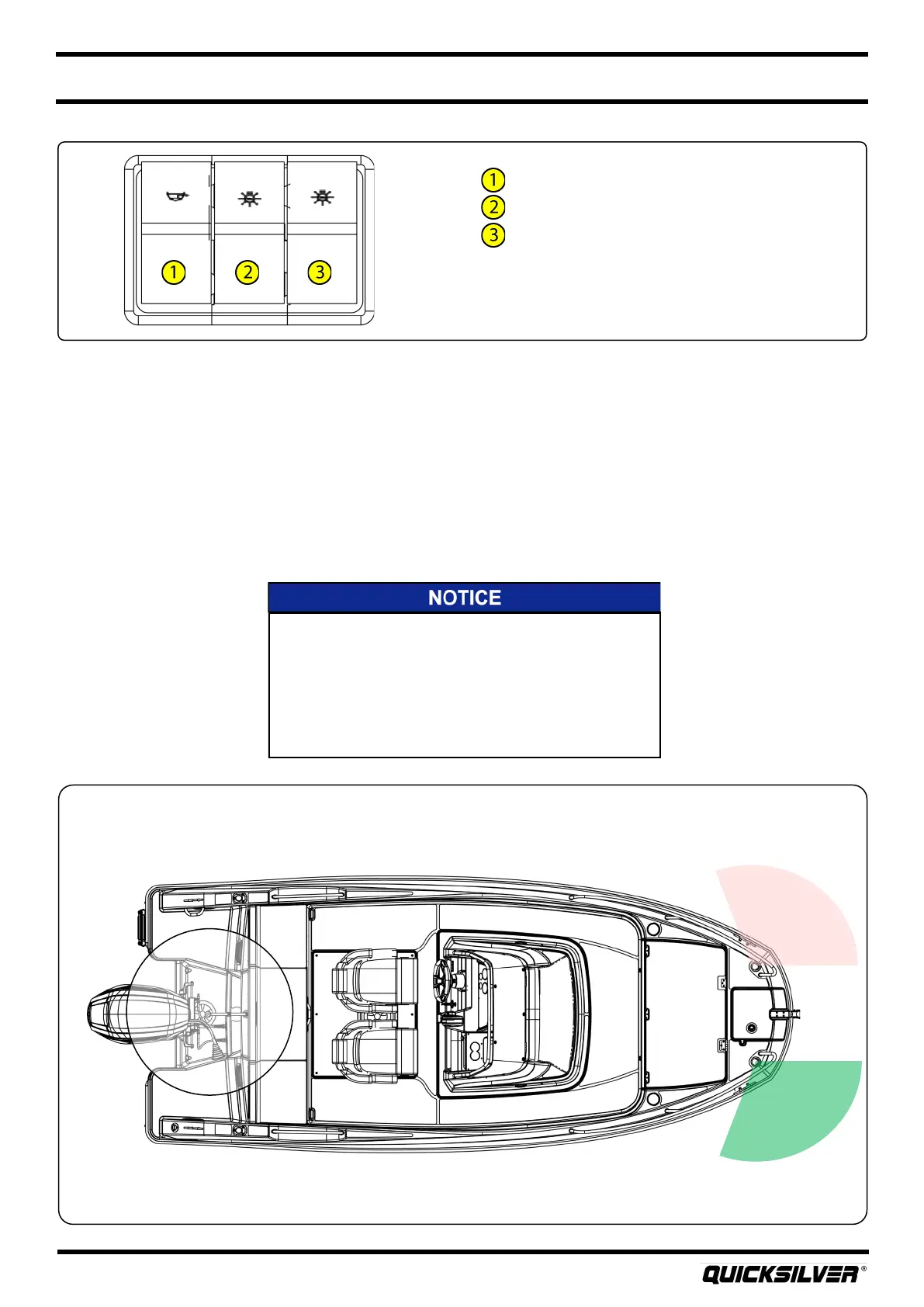 1
2
3

1
2
3

NOTICE

QUICKSILVER®