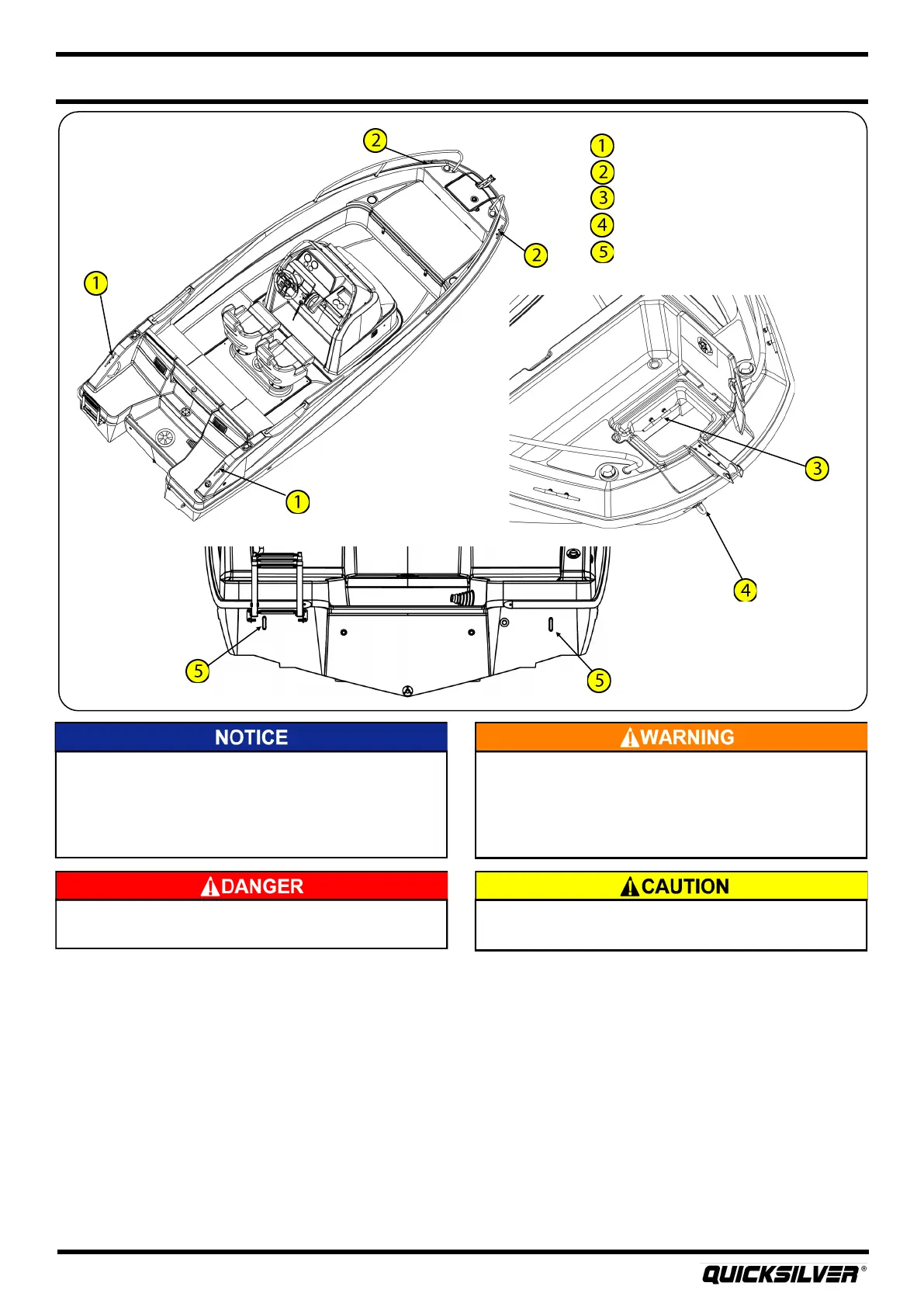 2

1
2
3
4
5

2

1

1

3

4

5

5

NOTICE

WARNING

DANGER

CAUTION

QUICKSILVER®