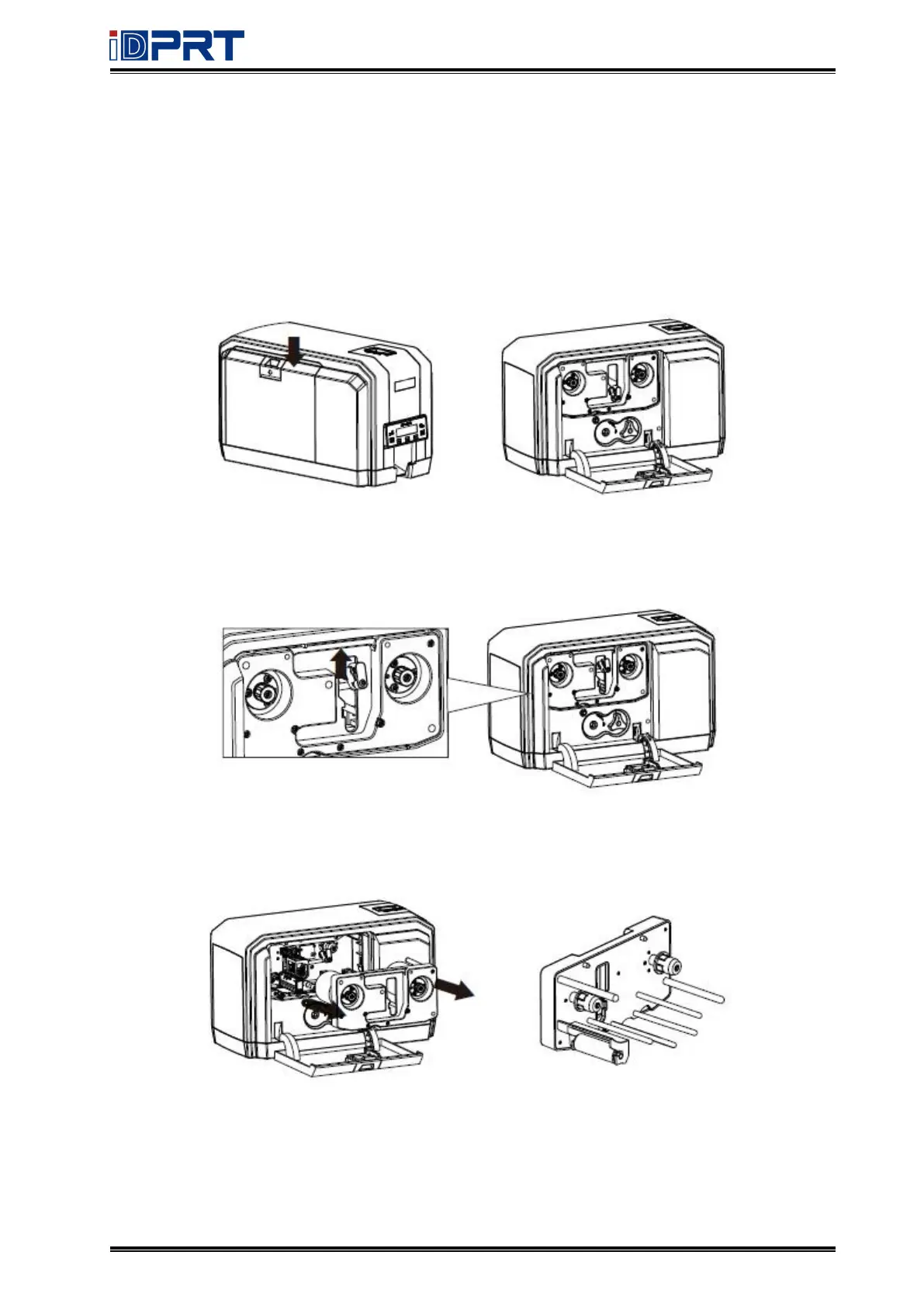 iDPRT