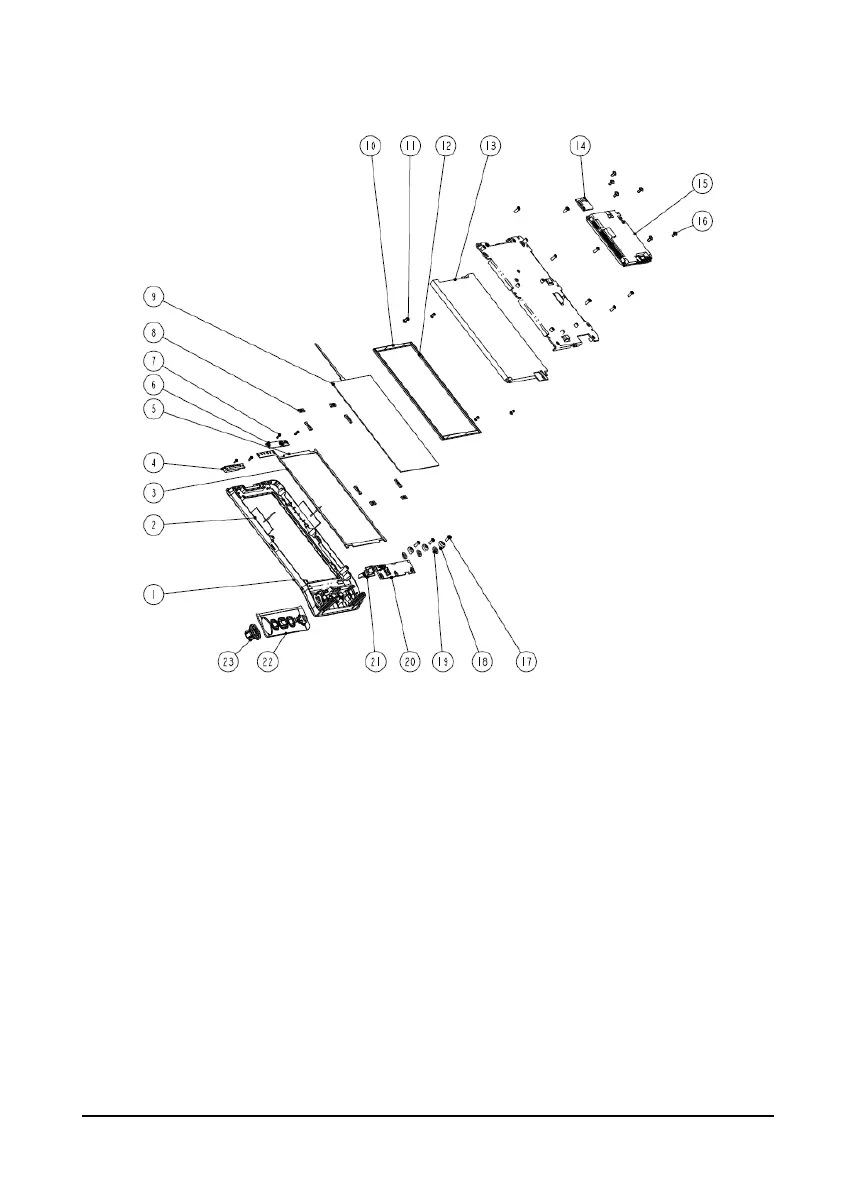 10 11 12 13 14 15 16

9

8

7

6

5

4

3

2

1

23 22 21 20 19 18 17