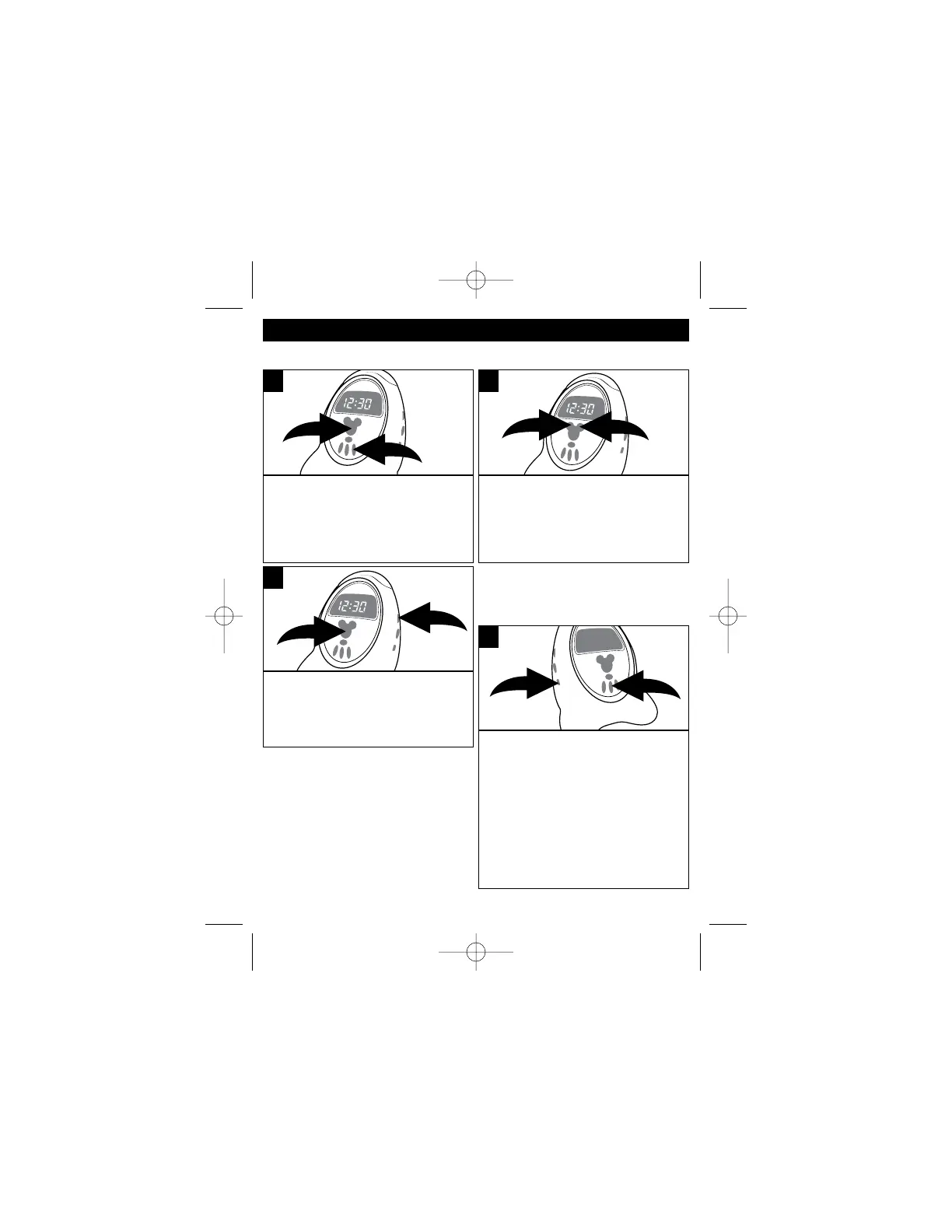 12:30

12:30

12:30