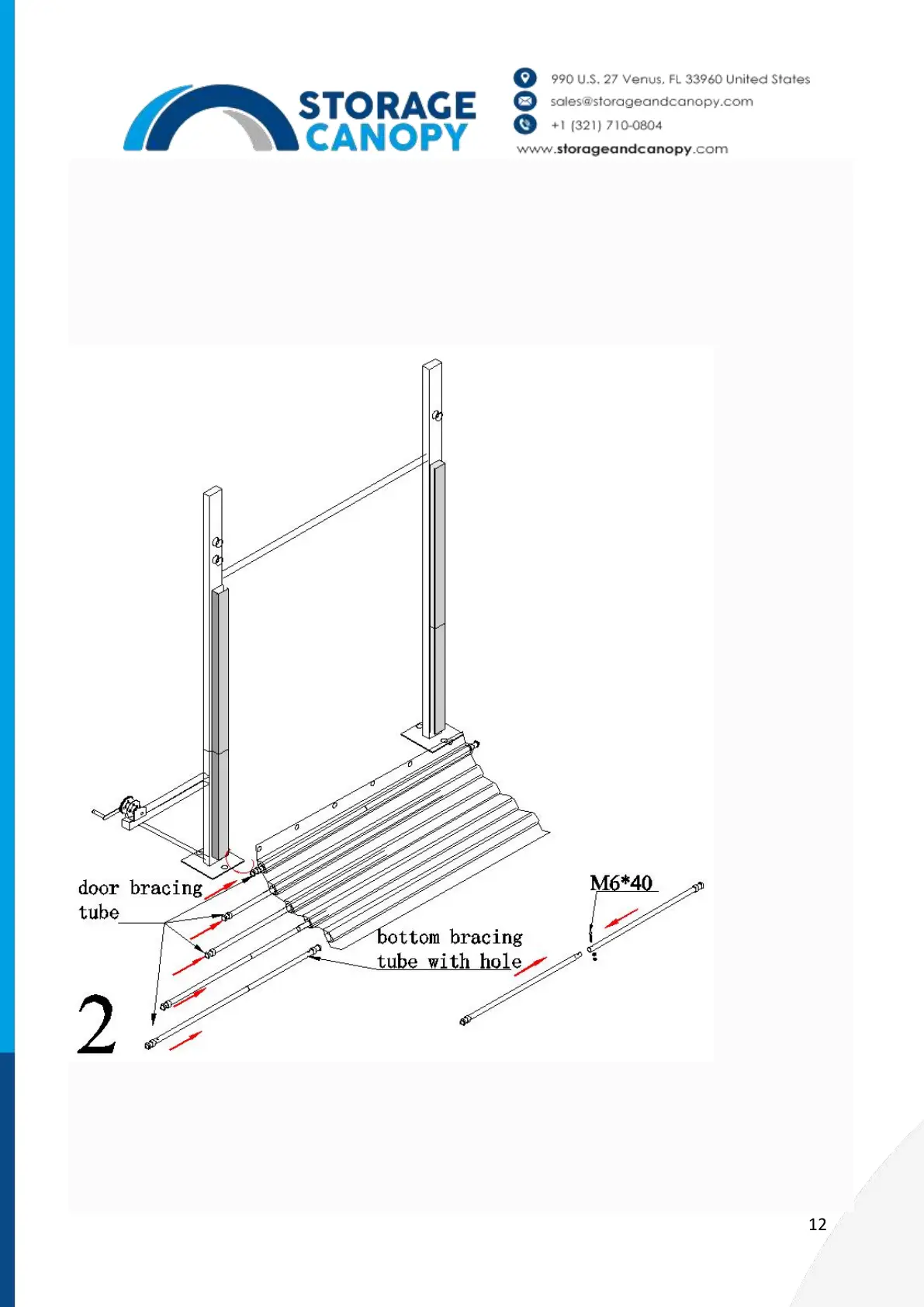 STORAGE CANOPY

990 U.S. 27 Venus, FL 33960 United States
sales@storageandcanopy.com
+1 (321) 710-0804
www.storageandcanopy.com

door bracing tube

M6*40

bottom bracing tube with hole

2

12