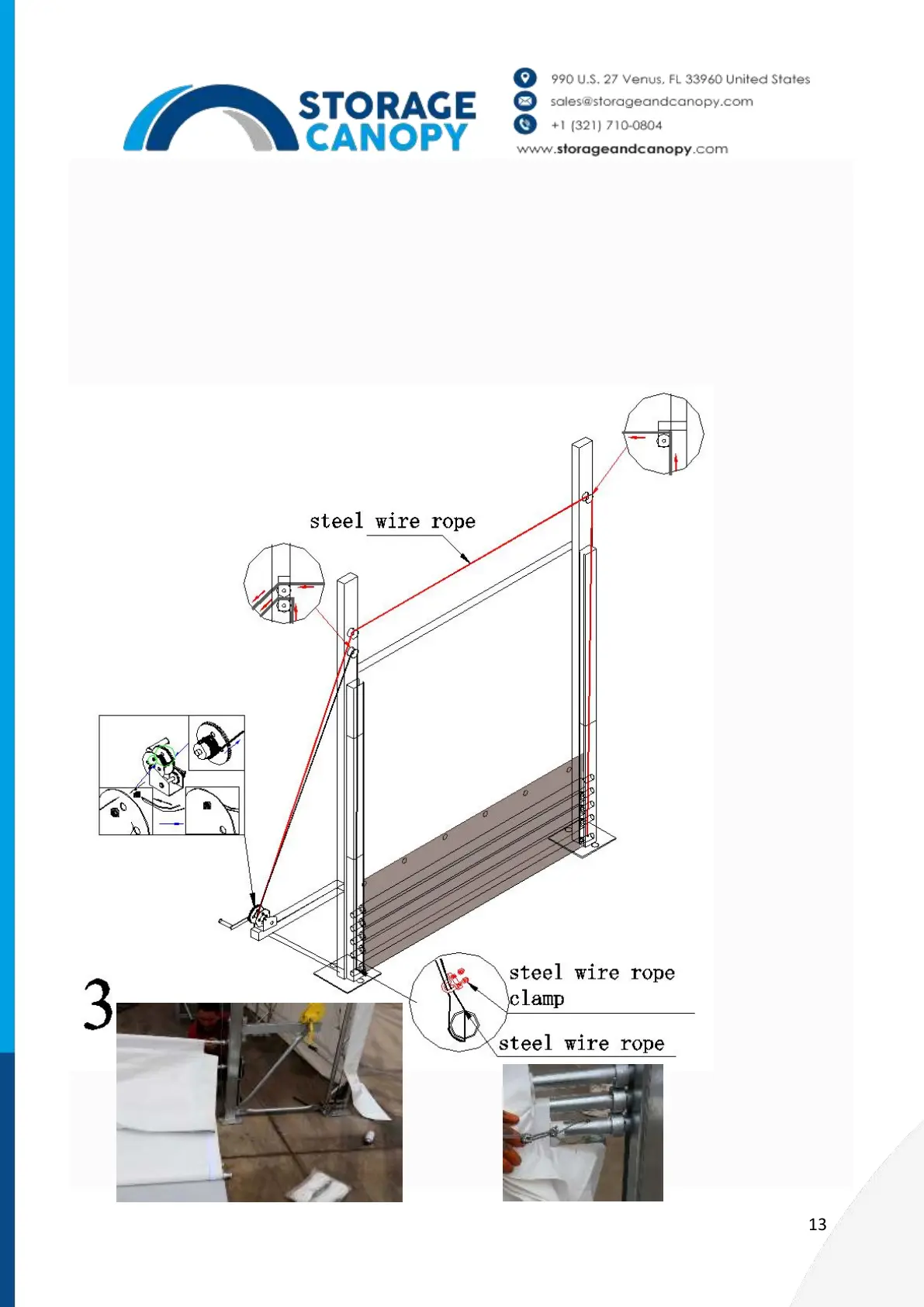 STORAGE CANOPY

990 U.S. 27 Venus, FL 33960 United States
sales@storageandcanopy.com
+1 (321) 710-0804
www.storageandcanopy.com

steel wire rope

3

steel wire rope clamp

steel wire rope

13