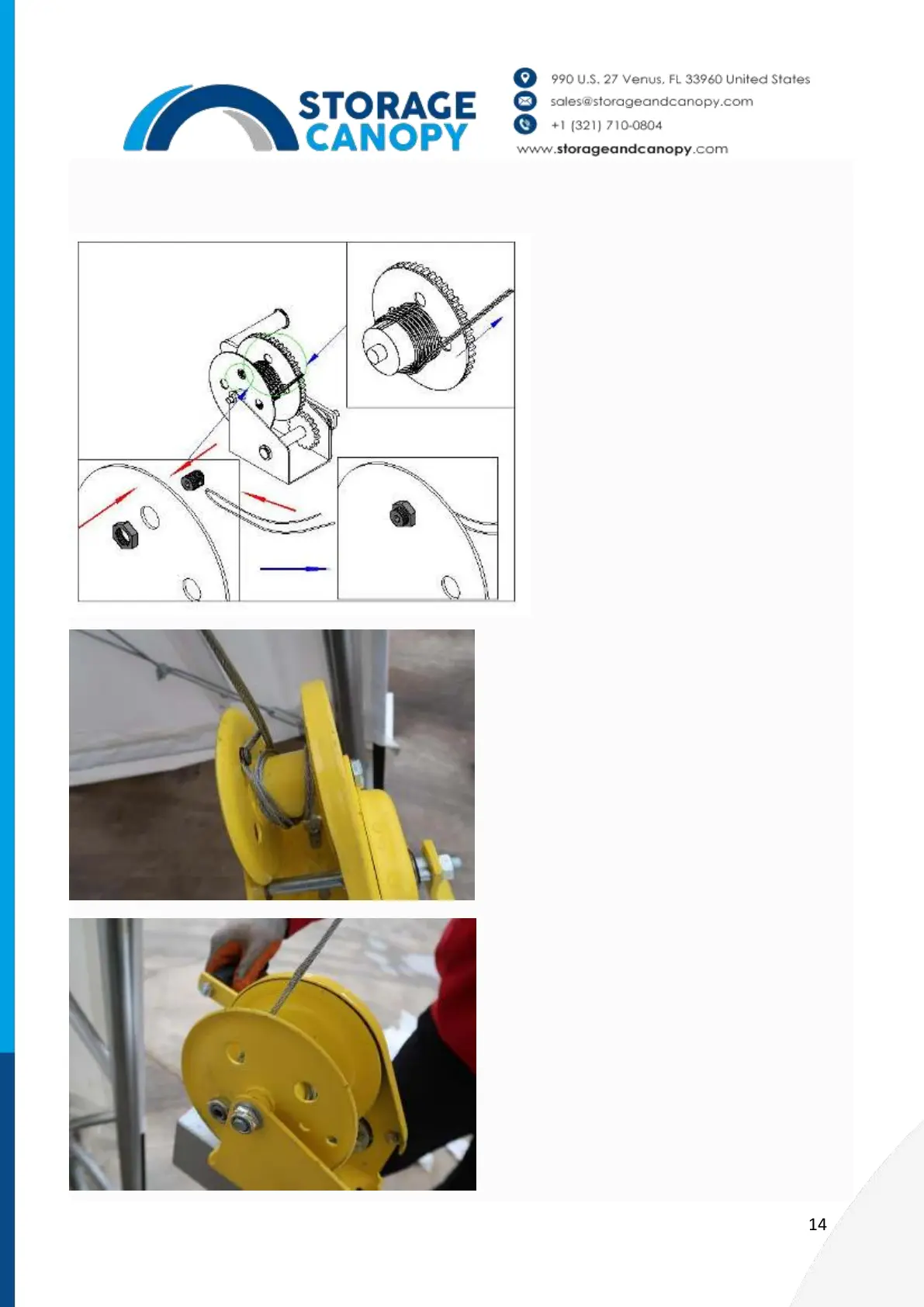 STORAGE CANOPY

990 U.S. 27 Venus, FL 33960 United States
sales@storageandcanopy.com
+1 (321) 710-0804
www.storageandcanopy.com

14