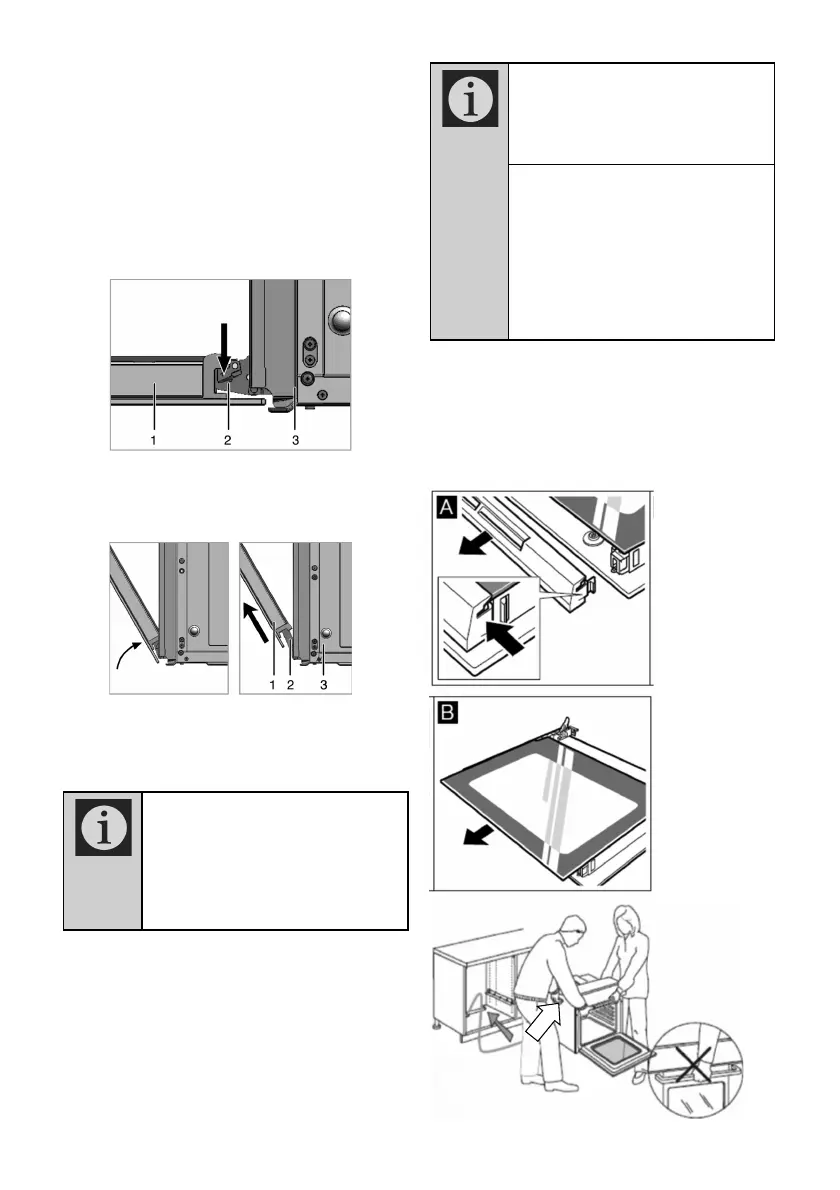 1 2 3

1 2 3

A

B