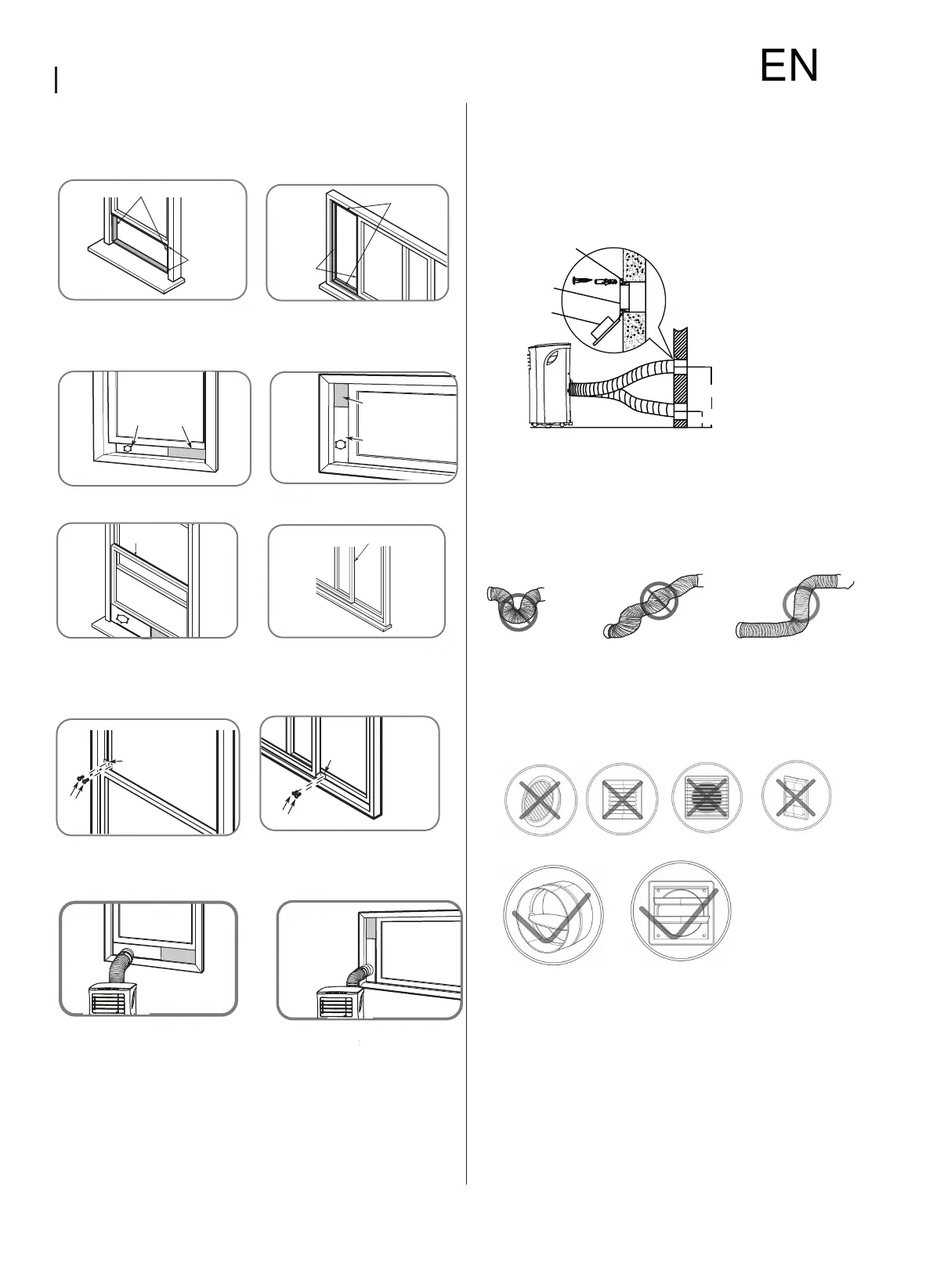 EN