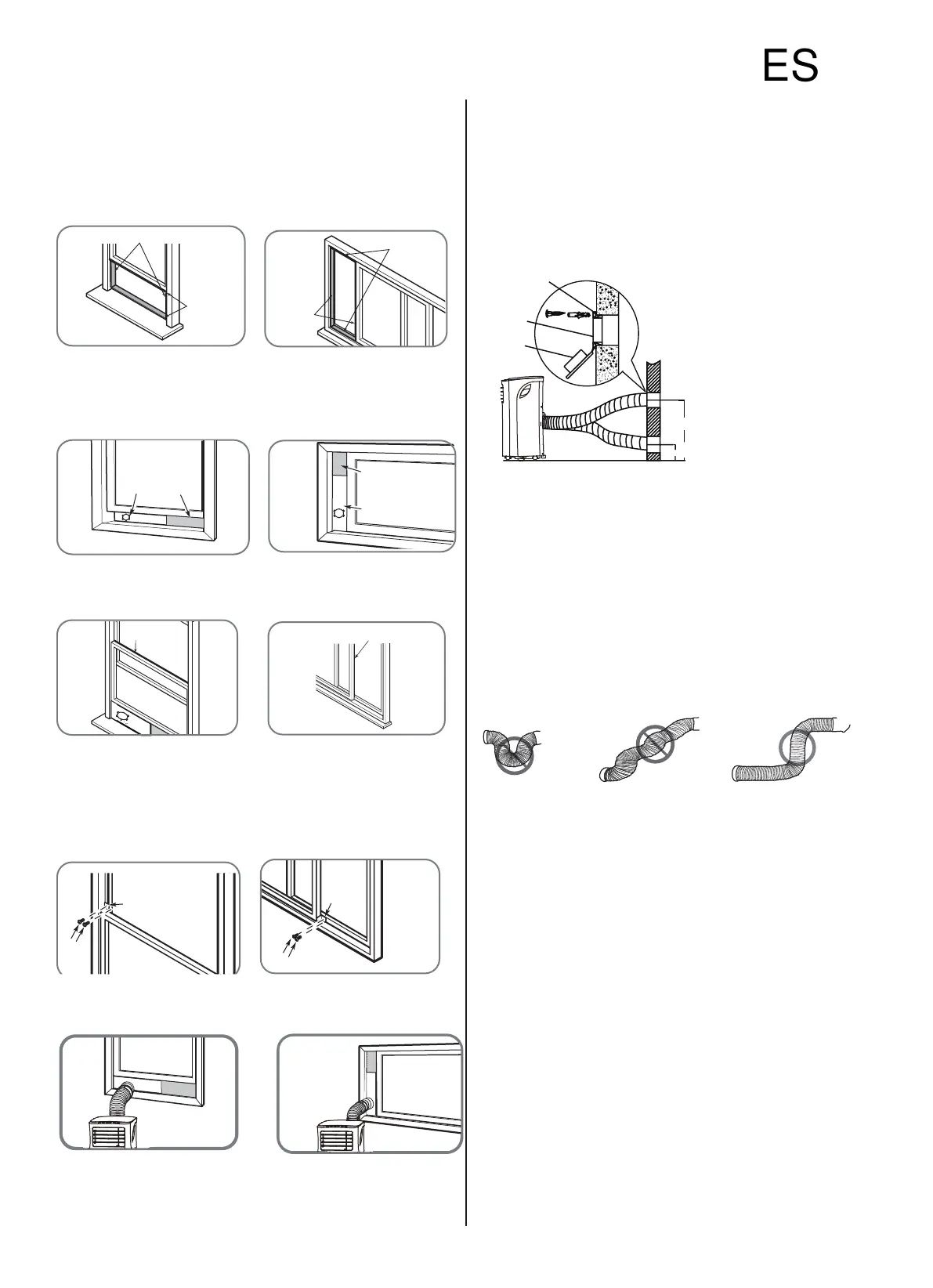 ES