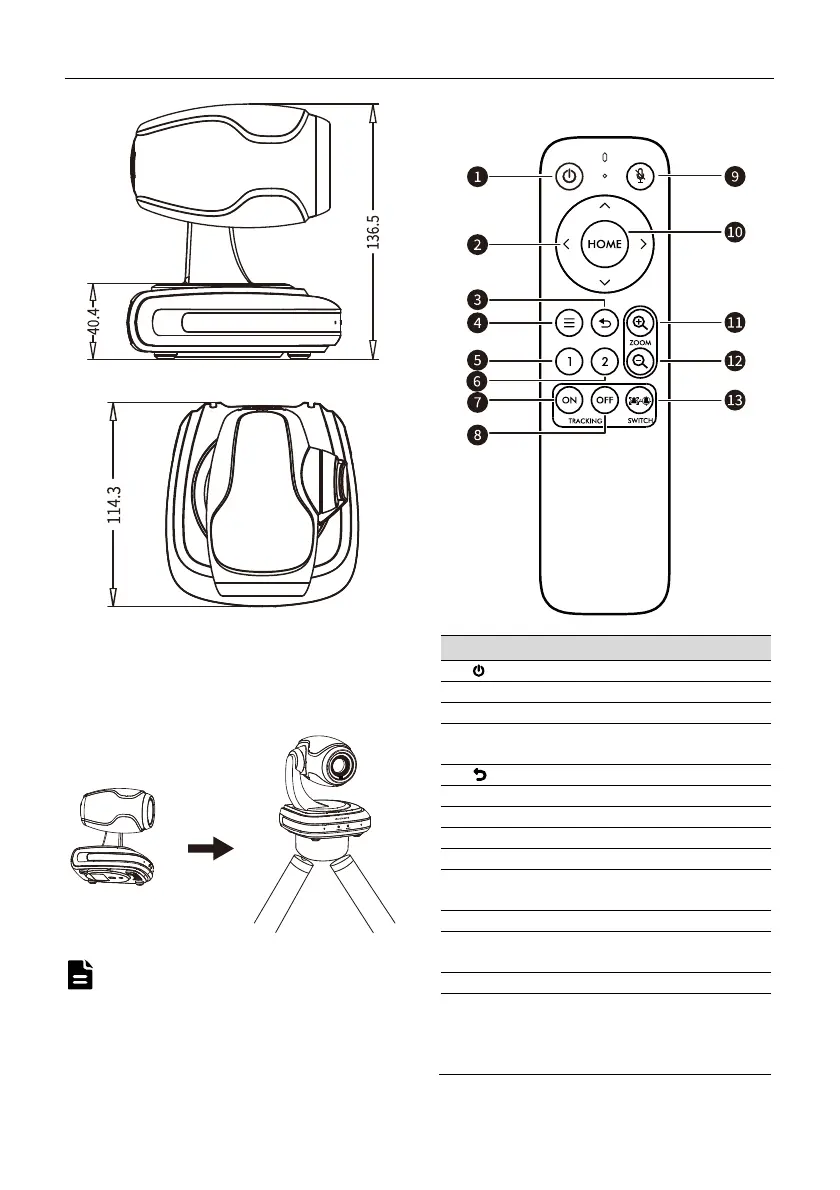 136.5

40.4

114.3

1 2 3 4 5 6 7 8 9 10 11 12 13

HOME

ZOOM

1 2

ON OFF

TRACKING

SWITCH