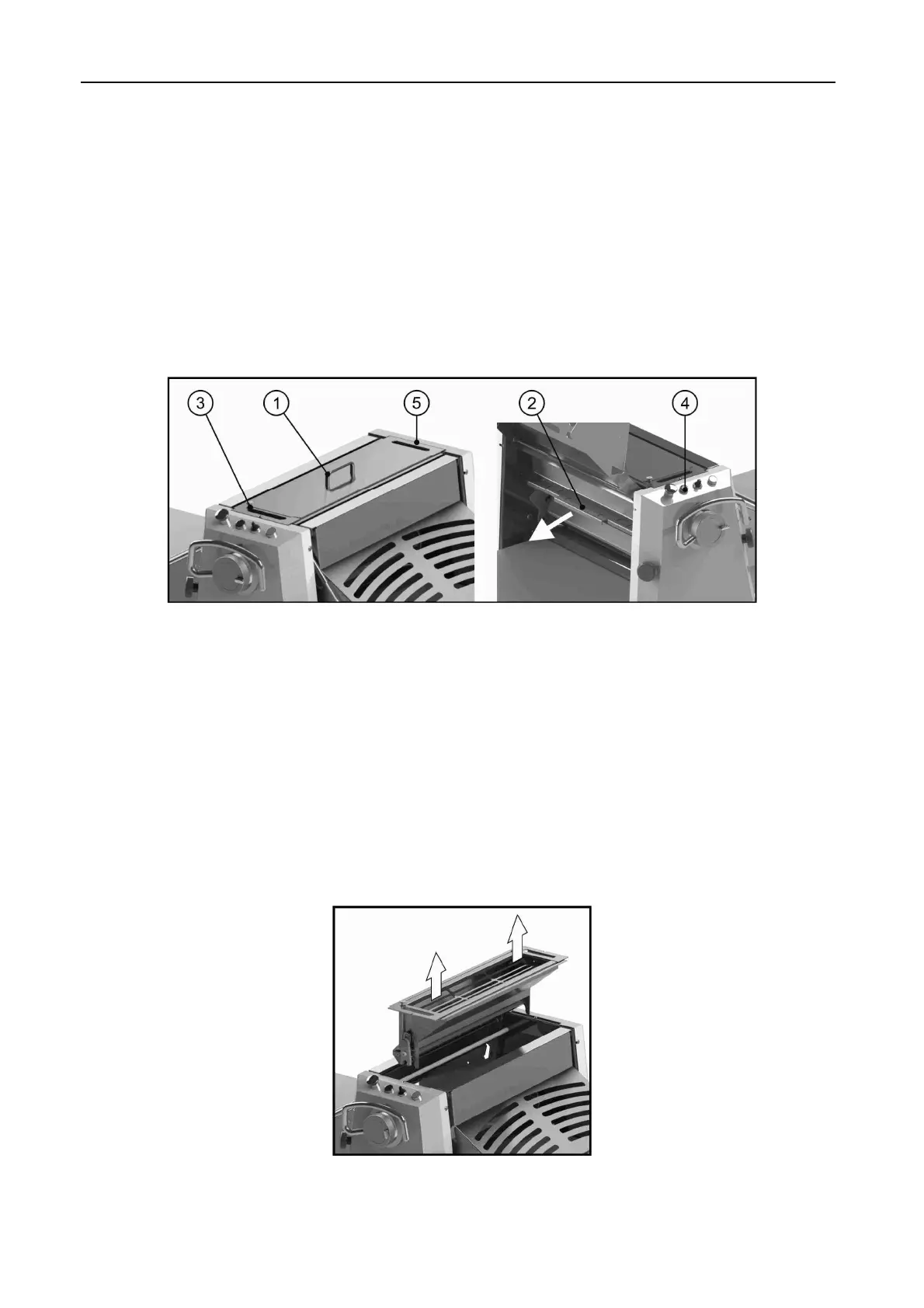 3 1 5 2 4