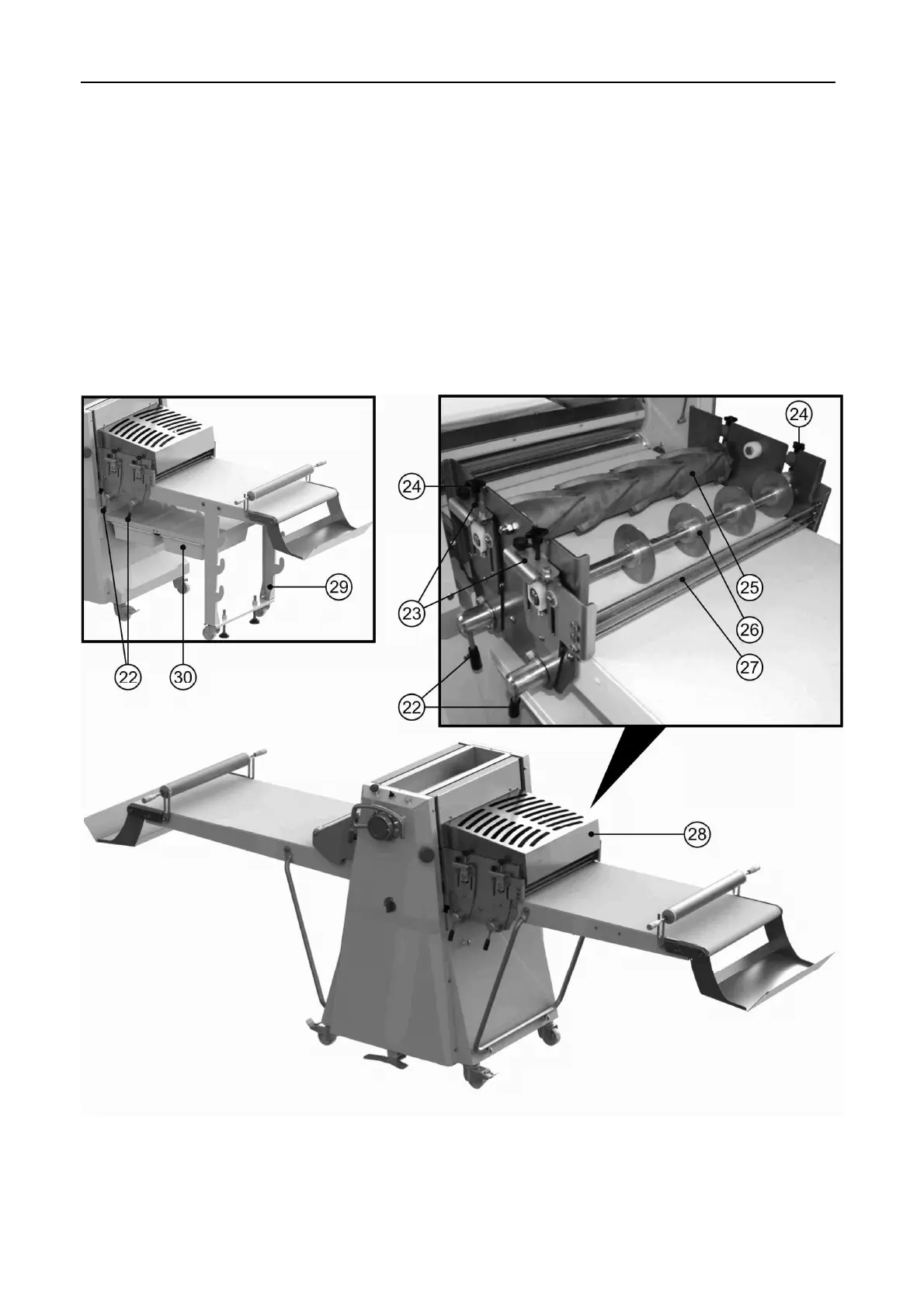 29

22

30

24

24

23

25

26

27

22

28