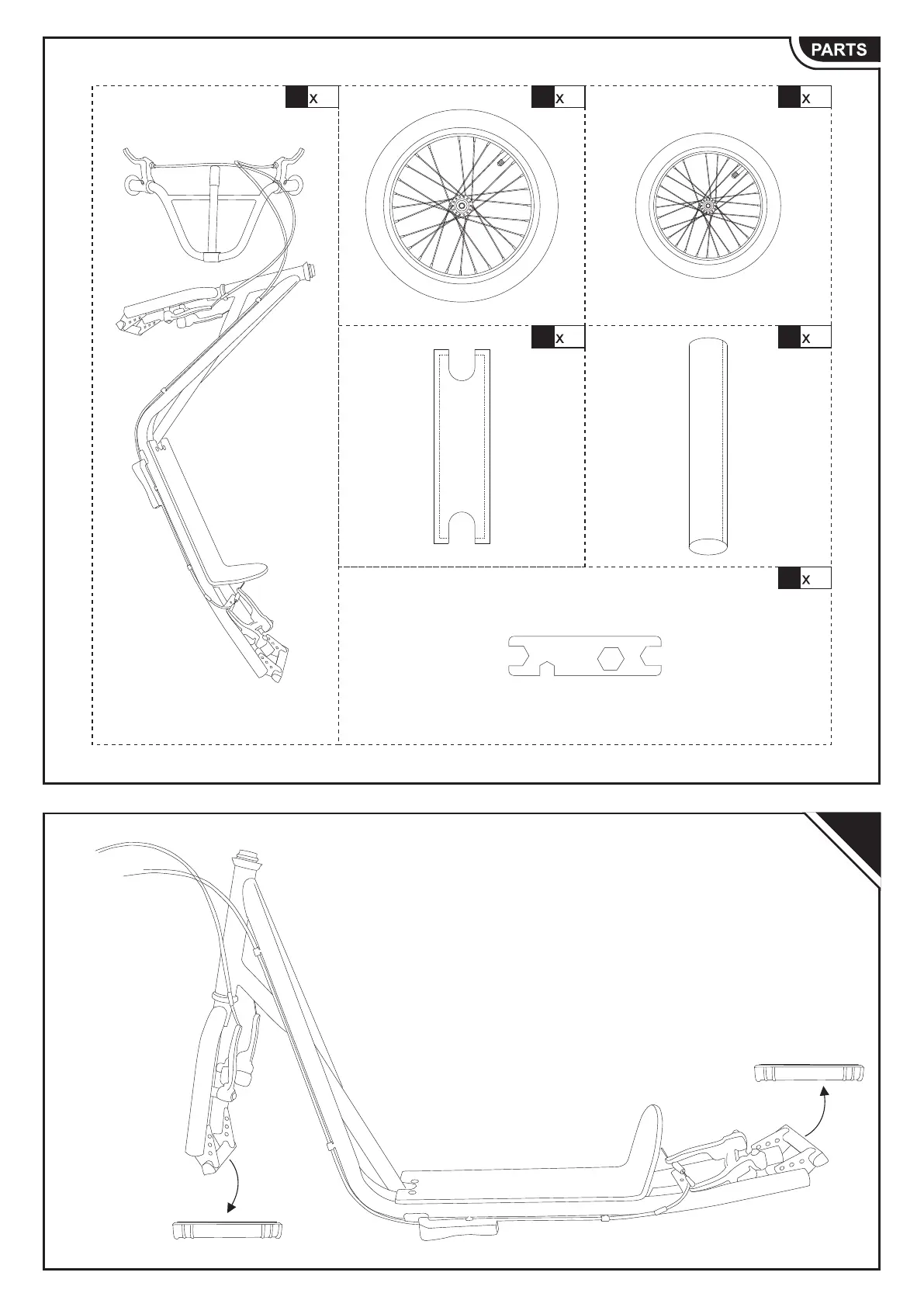 PARTS

x

x

x

x

x

x