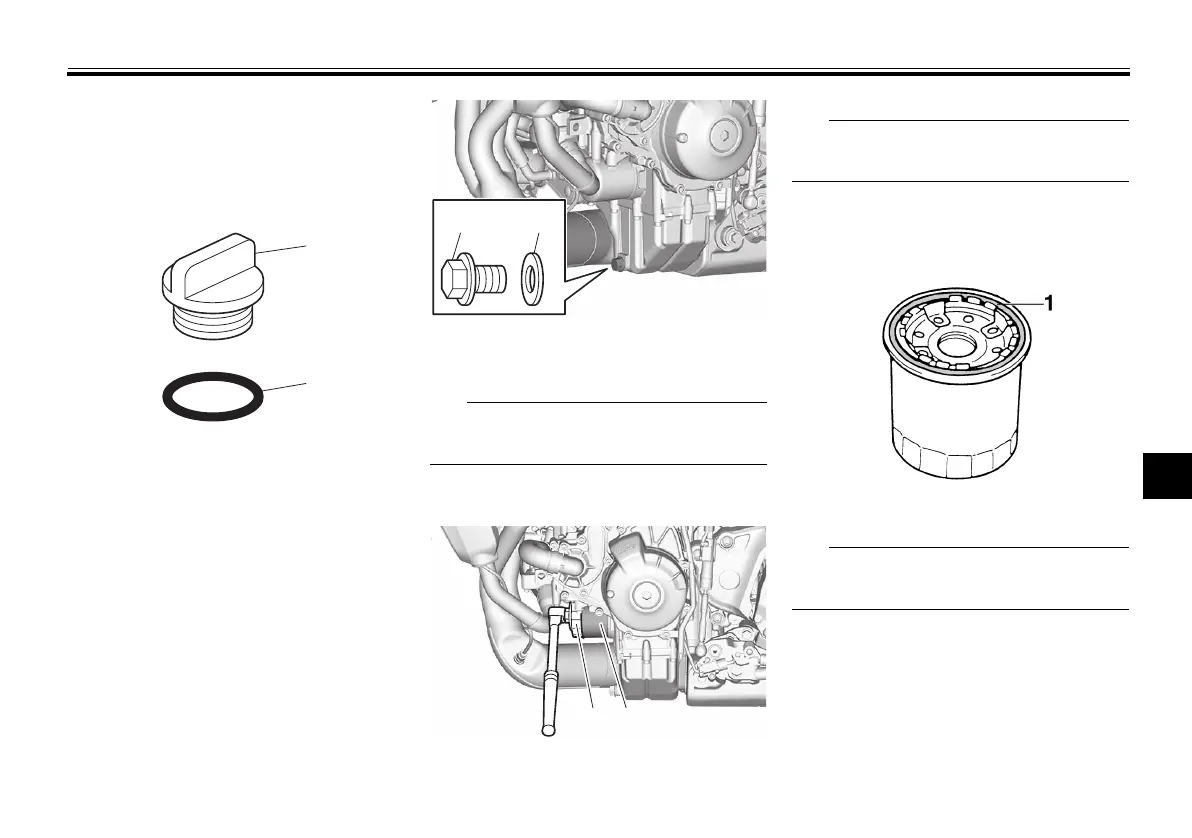 1