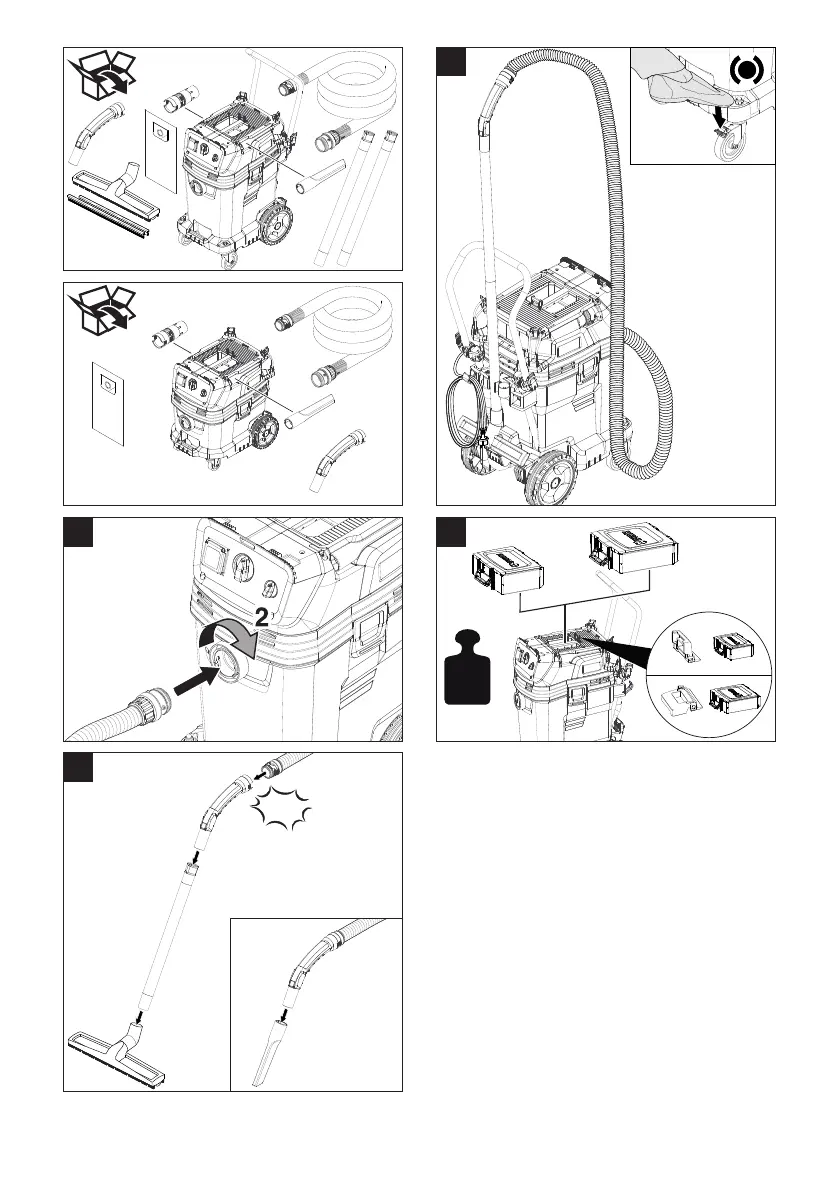 2